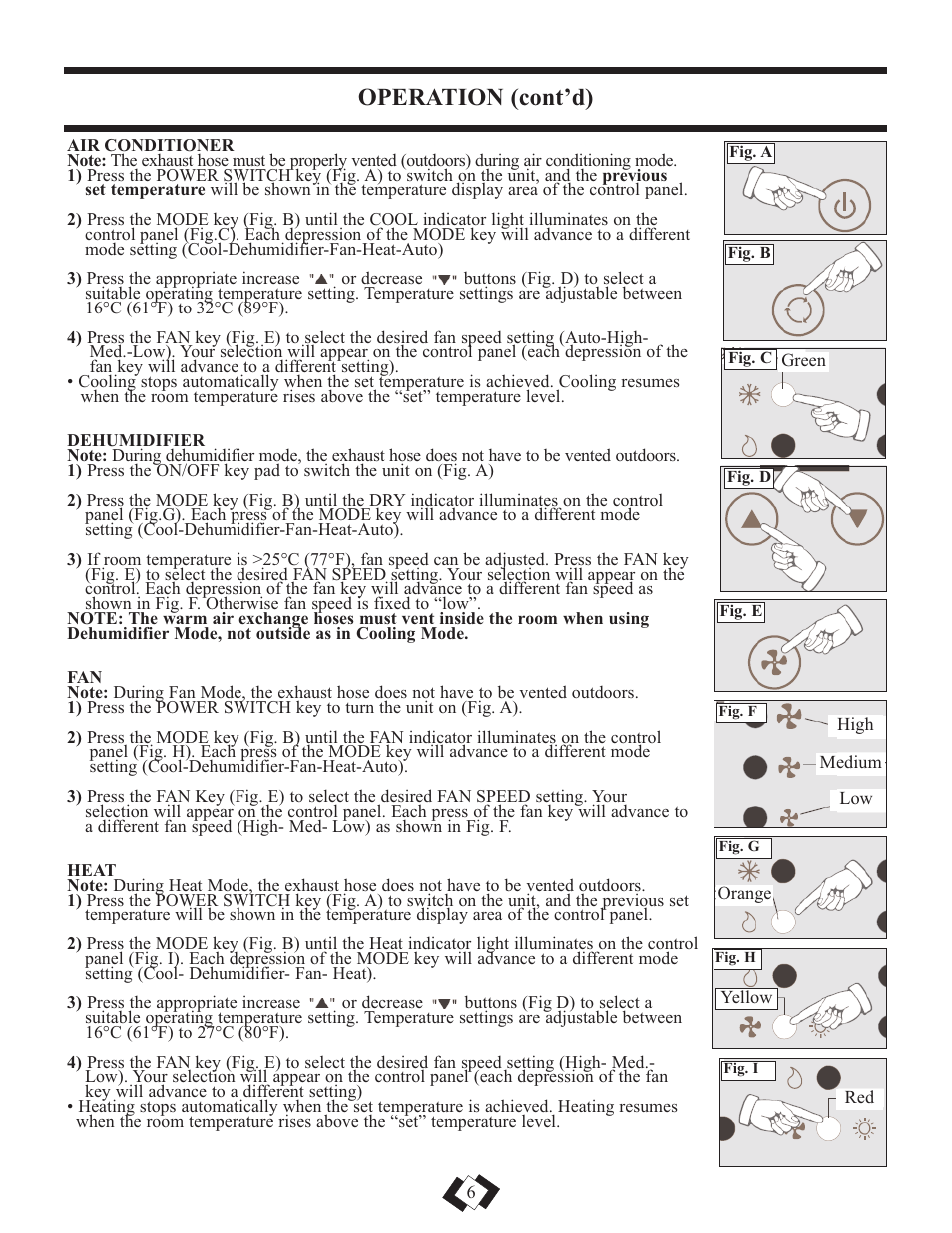 OPERATION (cont'd)

AIR CONDITIONER
Note: The exhaust hose must be properly vented (outdoors) during air conditioning mode.
1) Press the POWER SWITCH key (Fig. A) to switch on the unit, and the previous set temperature will be shown in the temperature display area of the control panel.

2) Press the MODE key (Fig. B) until the COOL indicator light illuminates on the control panel (Fig.C). Each depression of the MODE key will advance to a different mode setting (Cool-Dehumidifier-Fan-Heat-Auto)

3) Press the appropriate increase "▲" or decrease "▼" buttons (Fig. D) to select a suitable operating temperature setting. Temperature settings are adjustable between 16°C (61°F) to 32°C (89°F).

4) Press the FAN key (Fig. E) to select the desired fan speed setting (Auto-High-Med.-Low). Your selection will appear on the control panel (each depression of the fan key will advance to a different setting).
• Cooling stops automatically when the set temperature is achieved. Cooling resumes when the room temperature rises above the "set" temperature level.

DEHUMIDIFIER
Note: During dehumidifier mode, the exhaust hose does not have to be vented outdoors.
1) Press the ON/OFF key pad to switch the unit on (Fig. A)

2) Press the MODE key (Fig. B) until the DRY indicator illuminates on the control panel (Fig.G). Each press of the MODE key will advance to a different mode setting (Cool-Dehumidifier-Fan-Heat-Auto).

3) If room temperature is >25°C (77°F), fan speed can be adjusted. Press the FAN key (Fig. E) to select the desired FAN SPEED setting. Your selection will appear on the control. Each depression of the fan key will advance to a different fan speed as shown in Fig. F. Otherwise fan speed is fixed to "low".
NOTE: The warm air exchange hoses must vent inside the room when using Dehumidifier Mode, not outside as in Cooling Mode.

FAN
Note: During Fan Mode, the exhaust hose does not have to be vented outdoors.
1) Press the POWER SWITCH key to turn the unit on (Fig. A).

2) Press the MODE key (Fig. B) until the FAN indicator illuminates on the control panel (Fig. H). Each press of the MODE key will advance to a different mode setting (Cool-Dehumidifier-Fan-Heat-Auto).

3) Press the FAN Key (Fig. E) to select the desired FAN SPEED setting. Your selection will appear on the control panel. Each press of the fan key will advance to a different fan speed (High- Med- Low) as shown in Fig. F.

HEAT
Note: During Heat Mode, the exhaust hose does not have to be vented outdoors.
1) Press the POWER SWITCH key (Fig. A) to switch on the unit, and the previous set temperature will be shown in the temperature display area of the control panel.

2) Press the MODE key (Fig. B) until the Heat indicator light illuminates on the control panel (Fig. I). Each depression of the MODE key will advance to a different mode setting (Cool- Dehumidifier- Fan- Heat).

3) Press the appropriate increase "▲" or decrease "▼" buttons (Fig D) to select a suitable operating temperature setting. Temperature settings are adjustable between 16°C (61°F) to 27°C (80°F).

4) Press the FAN key (Fig. E) to select the desired fan speed setting (High- Med.- Low). Your selection will appear on the control panel (each depression of the fan key will advance to a different setting)
• Heating stops automatically when the set temperature is achieved. Heating resumes when the room temperature rises above the "set" temperature level.

Fig. A
Fig. B
Fig. C Green
Fig. D
Fig. E
Fig. F High Medium Low
Fig. G Orange
Fig. H Yellow
Fig. I Red

6