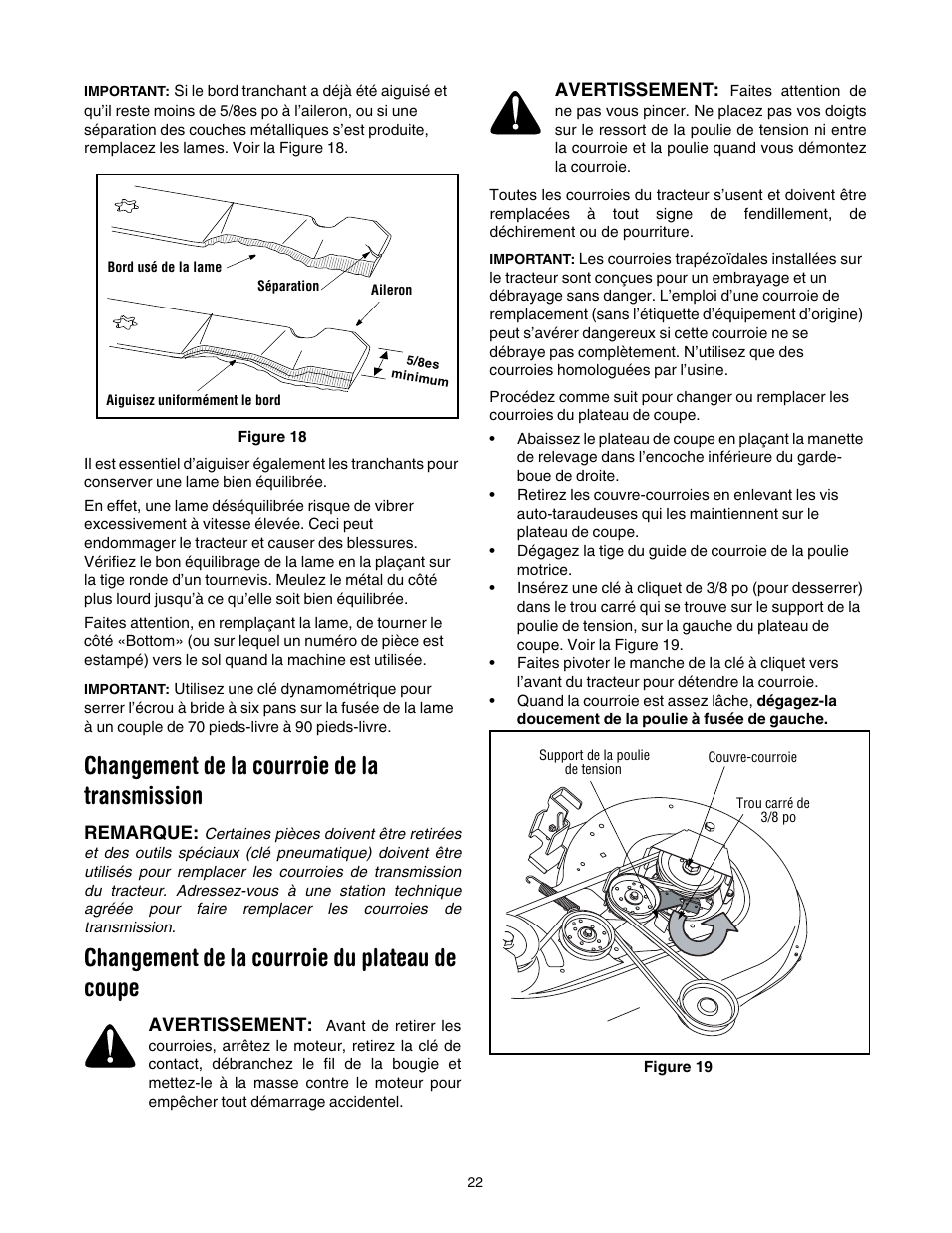 IMPORTANT: Si le bord tranchant a déjà été aiguisé et qu'il reste moins de 5/8es po à l'aileron, ou si une séparation des couches métalliques s'est produite, remplacez les lames. Voir la Figure 18.

Bord usé de la lame

Séparation

Aileron

5/8es minimum

Aiguisez uniformément le bord

Figure 18

Il est essentiel d'aiguiser également les tranchants pour conserver une lame bien équilibrée.

En effet, une lame déséquilibrée risque de vibrer excessivement à vitesse élevée. Ceci peut endommager le tracteur et causer des blessures. Vérifiez le bon équilibrage de la lame en la plaçant sur la tige ronde d'un tournevis. Meulez le métal du côté plus lourd jusqu'à ce qu'elle soit bien équilibrée.

Faites attention, en remplaçant la lame, de tourner le côté «Bottom» (ou sur lequel un numéro de pièce est estampé) vers le sol quand la machine est utilisée.

IMPORTANT: Utilisez une clé dynamométrique pour serrer l'écrou à bride à six pans sur la fusée de la lame à un couple de 70 pieds-livre à 90 pieds-livre.

Changement de la courroie de la transmission

REMARQUE: Certaines pièces doivent être retirées et des outils spéciaux (clé pneumatique) doivent être utilisés pour remplacer les courroies de transmission du tracteur. Adressez-vous à une station technique agréée pour faire remplacer les courroies de transmission.

Changement de la courroie du plateau de coupe

AVERTISSEMENT: Avant de retirer les courroies, arrêtez le moteur, retirez la clé de contact, débranchez le fil de la bougie et mettez-le à la masse contre le moteur pour empêcher tout démarrage accidentel.

AVERTISSEMENT: Faites attention de ne pas vous pincer. Ne placez pas vos doigts sur le ressort de la poulie de tension ni entre la courroie et la poulie quand vous démontez la courroie.

Toutes les courroies du tracteur s'usent et doivent être remplacées à tout signe de fendillement, de déchirement ou de pourriture.

IMPORTANT: Les courroies trapézoïdales installées sur le tracteur sont conçues pour un embrayage et un débrayage sans danger. L'emploi d'une courroie de remplacement (sans l'étiquette d'équipement d'origine) peut s'avérer dangereux si cette courroie ne se débraye pas complètement. N'utilisez que des courroies homologuées par l'usine.

Procédez comme suit pour changer ou remplacer les courroies du plateau de coupe.

• Abaissez le plateau de coupe en plaçant la manette de relevage dans l'encoche inférieure du garde-boue de droite.
• Retirez les couvre-courroies en enlevant les vis auto-taraudeuses qui les maintiennent sur le plateau de coupe.
• Dégagez la tige du guide de courroie de la poulie motrice.
• Insérez une clé à cliquet de 3/8 po (pour desserrer) dans le trou carré qui se trouve sur le support de la poulie de tension, sur la gauche du plateau de coupe. Voir la Figure 19.
• Faites pivoter le manche de la clé à cliquet vers l'avant du tracteur pour détendre la courroie.
• Quand la courroie est assez lâche, dégagez-la doucement de la poulie à fusée de gauche.

Support de la poulie de tension

Couvre-courroie

Trou carré de 3/8 po

Figure 19

22