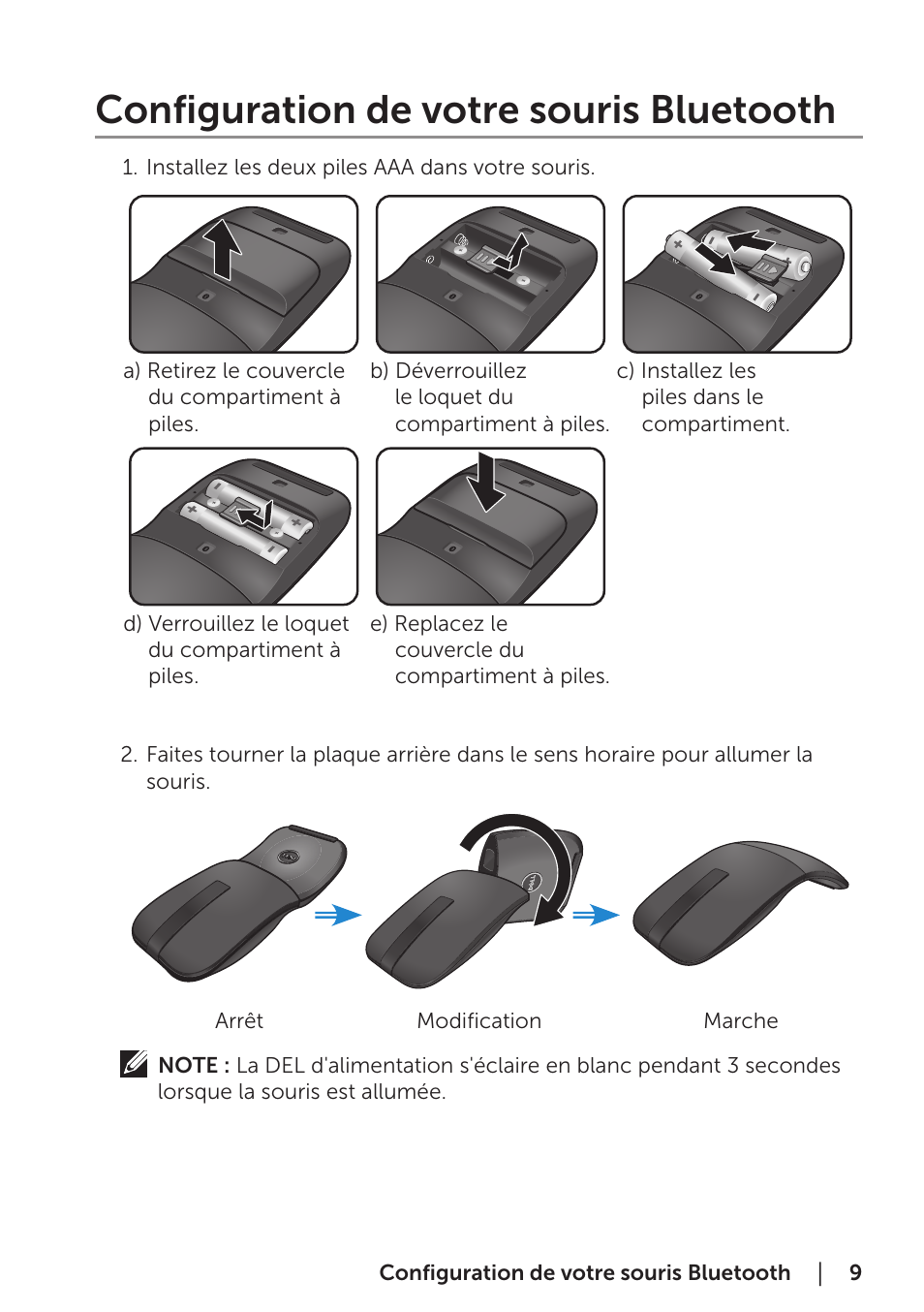 Configuration de votre souris Bluetooth

1. Installez les deux piles AAA dans votre souris.

a) Retirez le couvercle du compartiment à piles.

b) Déverrouillez le loquet du compartiment à piles.

c) Installez les piles dans le compartiment.

d) Verrouillez le loquet du compartiment à piles.

e) Replacez le couvercle du compartiment à piles.

2. Faites tourner la plaque arrière dans le sens horaire pour allumer la souris.

Arrêt

Modification

Marche

NOTE : La DEL d'alimentation s'éclaire en blanc pendant 3 secondes lorsque la souris est allumée.

Configuration de votre souris Bluetooth | 9