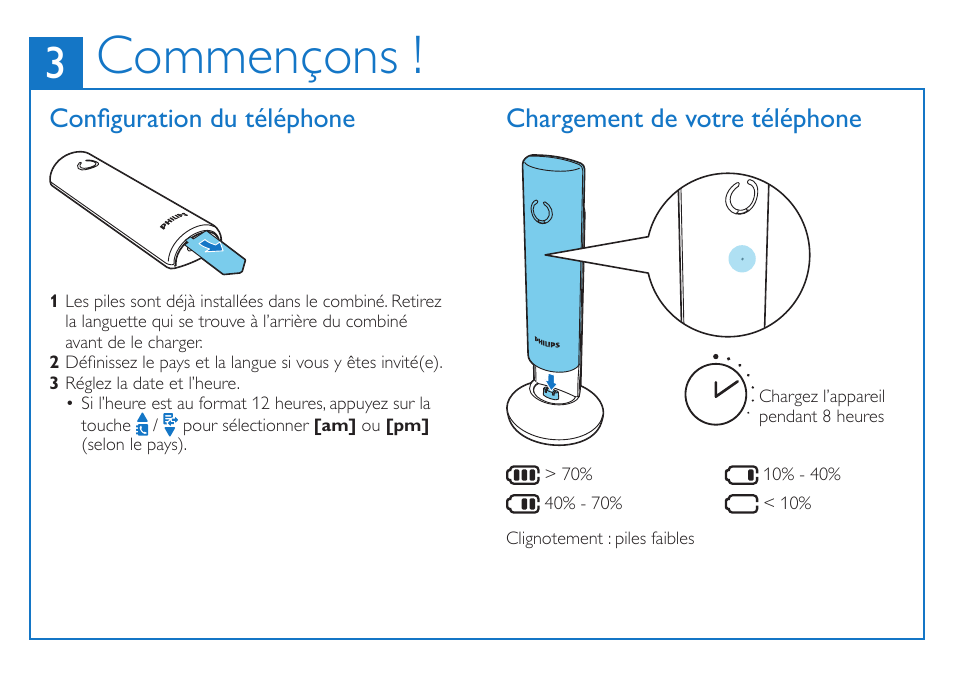 3 Commençons !

Configuration du téléphone

PHILIPS

1 Les piles sont déjà installées dans le combiné. Retirez la languette qui se trouve à l'arrière du combiné avant de le charger.
2 Définissez le pays et la langue si vous y êtes invité(e).
3 Réglez la date et l'heure.
• Si l'heure est au format 12 heures, appuyez sur la touche / pour sélectionner **[am]** ou **[pm]** (selon le pays).

Chargement de votre téléphone

PHILIPS

Chargez l'appareil pendant 8 heures

> 70%
40% - 70%
10% - 40%
< 10%

Clignotement : piles faibles