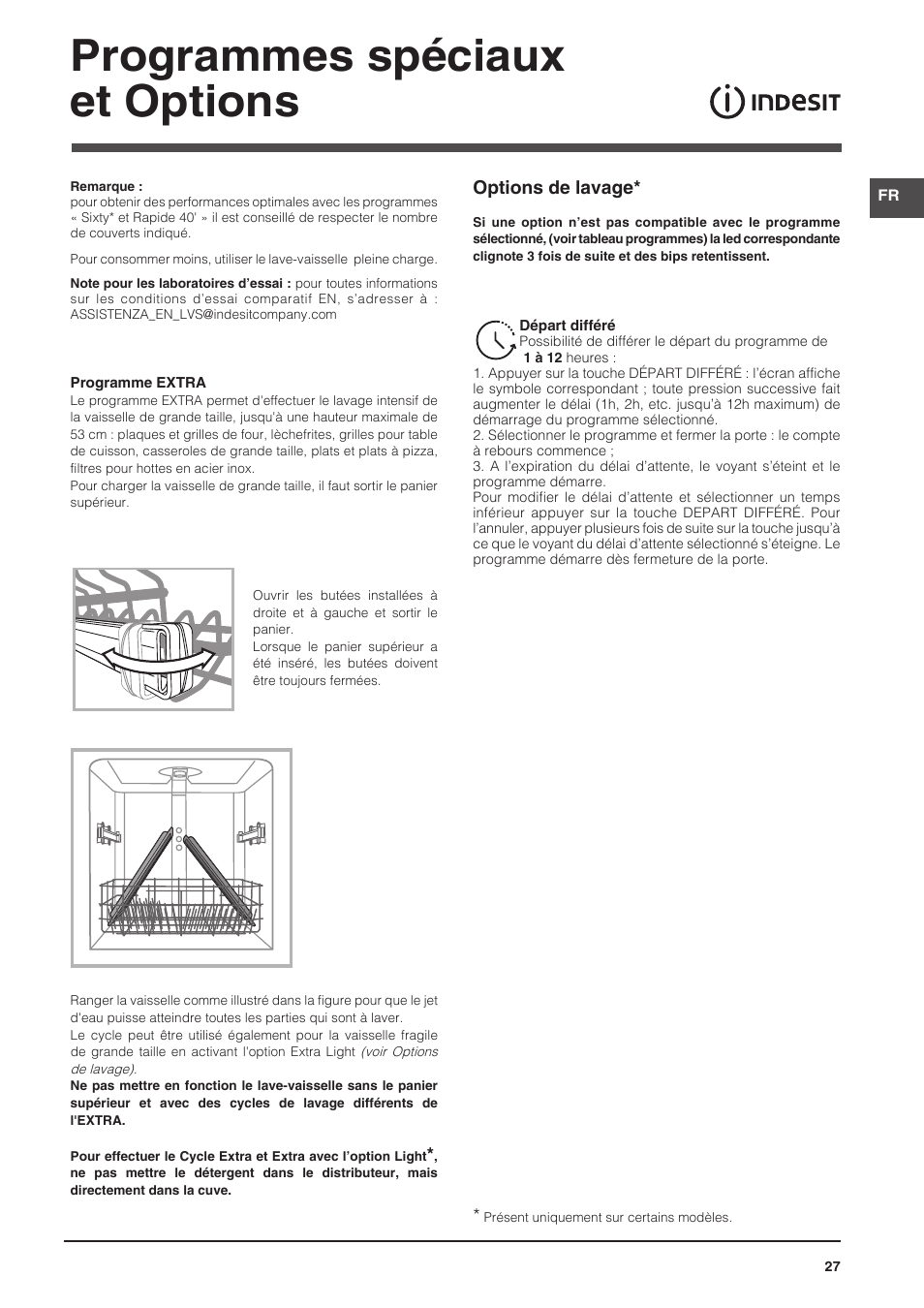 Programmes spéciaux et Options

INDESIT

FR

Remarque :
pour obtenir des performances optimales avec les programmes « Sixty* et Rapide 40' » il est conseillé de respecter le nombre de couverts indiqué.

Pour consommer moins, utiliser le lave-vaisselle pleine charge.

Note pour les laboratoires d'essai : pour toutes informations sur les conditions d'essai comparatif EN, s'adresser à : ASSISTENZA_EN_LVS@indesitcompany.com

Programme EXTRA
Le programme EXTRA permet d'effectuer le lavage intensif de la vaisselle de grande taille, jusqu'à une hauteur maximale de 53 cm : plaques et grilles de four, lèchefrites, grilles pour table de cuisson, casseroles de grande taille, plats et plats à pizza, filtres pour hottes en acier inox.
Pour charger la vaisselle de grande taille, il faut sortir le panier supérieur.

Ouvrir les butées installées à droite et à gauche et sortir le panier.
Lorsque le panier supérieur a été inséré, les butées doivent être toujours fermées.

Ranger la vaisselle comme illustré dans la figure pour que le jet d'eau puisse atteindre toutes les parties qui sont à laver.
Le cycle peut être utilisé également pour la vaisselle fragile de grande taille en activant l'option Extra Light (voir Options de lavage).
Ne pas mettre en fonction le lave-vaisselle sans le panier supérieur et avec des cycles de lavage différents de l'EXTRA.

Pour effectuer le Cycle Extra et Extra avec l'option Light*, ne pas mettre le détergent dans le distributeur, mais directement dans la cuve.

Options de lavage*

Si une option n'est pas compatible avec le programme sélectionné, (voir tableau programmes) la led correspondante clignote 3 fois de suite et des bips retentissent.

Départ différé
Possibilité de différer le départ du programme de 1 à 12 heures :
1. Appuyer sur la touche DÉPART DIFFÉRÉ : l'écran affiche le symbole correspondant ; toute pression successive fait augmenter le délai (1h, 2h, etc. jusqu'à 12h maximum) de démarrage du programme sélectionné.
2. Sélectionner le programme et fermer la porte : le compte à rebours commence ;
3. A l'expiration du délai d'attente, le voyant s'éteint et le programme démarre.
Pour modifier le délai d'attente et sélectionner un temps inférieur appuyer sur la touche DEPART DIFFÉRÉ. Pour l'annuler, appuyer plusieurs fois de suite sur la touche jusqu'à ce que le voyant du délai d'attente sélectionné s'éteigne. Le programme démarre dès fermeture de la porte.

* Présent uniquement sur certains modèles.

27