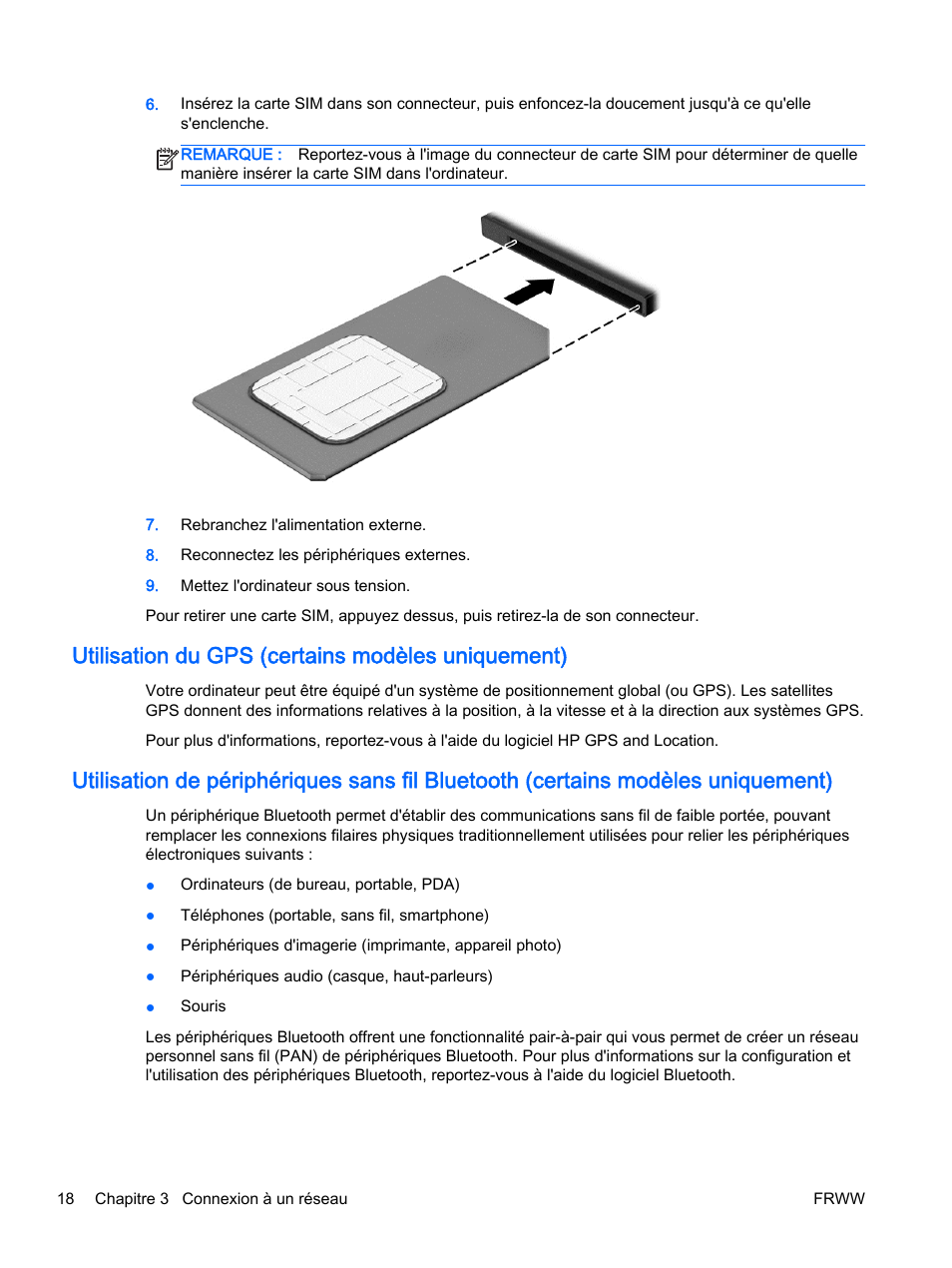 6. Insérez la carte SIM dans son connecteur, puis enfoncez-la doucement jusqu'à ce qu'elle s'enclenche.

REMARQUE : Reportez-vous à l'image du connecteur de carte SIM pour déterminer de quelle manière insérer la carte SIM dans l'ordinateur.

7. Rebranchez l'alimentation externe.

8. Reconnectez les périphériques externes.

9. Mettez l'ordinateur sous tension.

Pour retirer une carte SIM, appuyez dessus, puis retirez-la de son connecteur.

Utilisation du GPS (certains modèles uniquement)

Votre ordinateur peut être équipé d'un système de positionnement global (ou GPS). Les satellites GPS donnent des informations relatives à la position, à la vitesse et à la direction aux systèmes GPS.

Pour plus d'informations, reportez-vous à l'aide du logiciel HP GPS and Location.

Utilisation de périphériques sans fil Bluetooth (certains modèles uniquement)

Un périphérique Bluetooth permet d'établir des communications sans fil de faible portée, pouvant remplacer les connexions filaires physiques traditionnellement utilisées pour relier les périphériques électroniques suivants :

● Ordinateurs (de bureau, portable, PDA)

● Téléphones (portable, sans fil, smartphone)

● Périphériques d'imagerie (imprimante, appareil photo)

● Périphériques audio (casque, haut-parleurs)

● Souris

Les périphériques Bluetooth offrent une fonctionnalité pair-à-pair qui vous permet de créer un réseau personnel sans fil (PAN) de périphériques Bluetooth. Pour plus d'informations sur la configuration et l'utilisation des périphériques Bluetooth, reportez-vous à l'aide du logiciel Bluetooth.

18 Chapitre 3 Connexion à un réseau FRWW