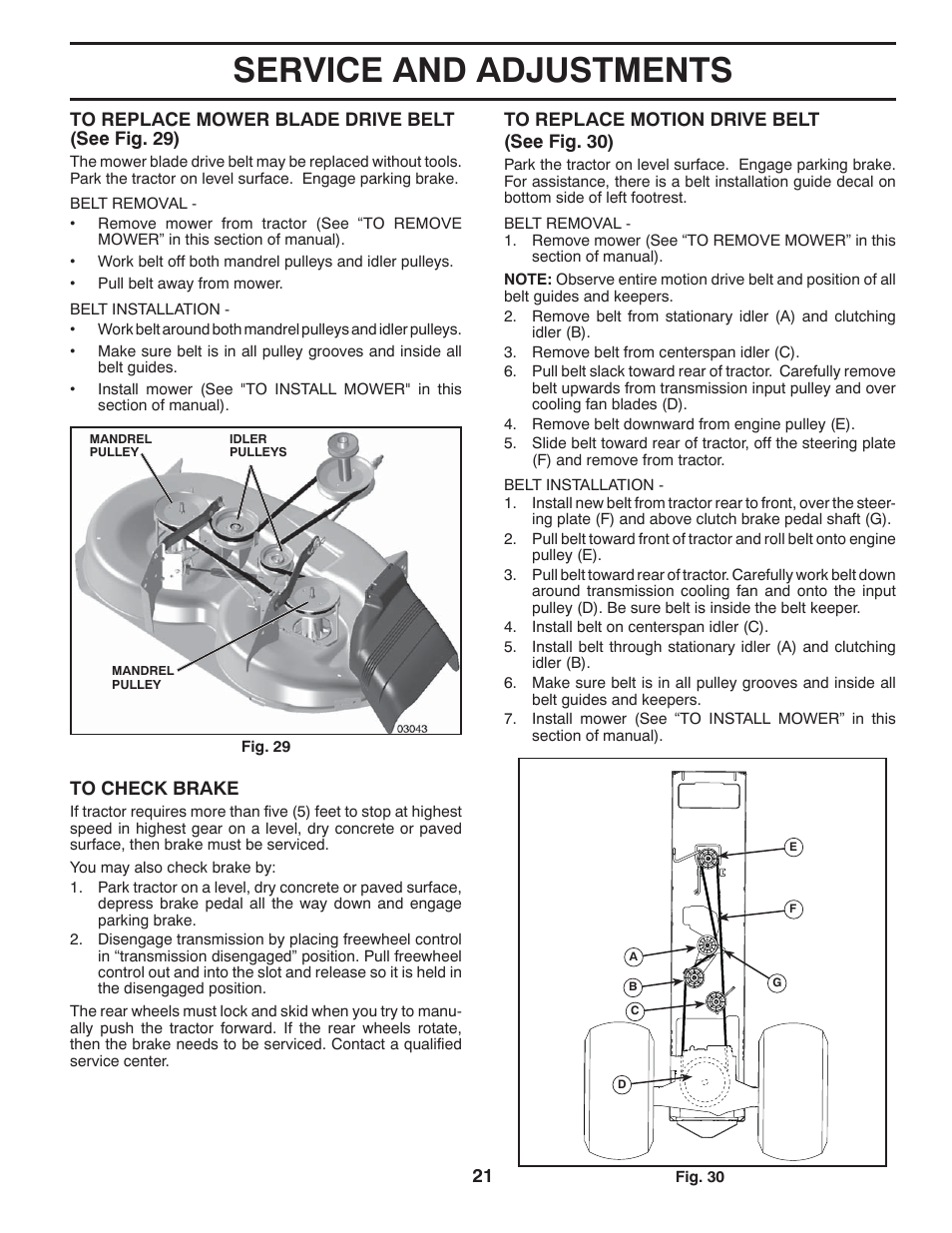 SERVICE AND ADJUSTMENTS

TO REPLACE MOWER BLADE DRIVE BELT (See Fig. 29)

The mower blade drive belt may be replaced without tools. Park the tractor on level surface. Engage parking brake.

BELT REMOVAL -
• Remove mower from tractor (See “TO REMOVE MOWER” in this section of manual).
• Work belt off both mandrel pulleys and idler pulleys.
• Pull belt away from mower.

BELT INSTALLATION -
• Work belt around both mandrel pulleys and idler pulleys.
• Make sure belt is in all pulley grooves and inside all belt guides.
• Install mower (See "TO INSTALL MOWER" in this section of manual).

MANDREL PULLEY
IDLER PULLEYS
MANDREL PULLEY
03043

Fig. 29

TO CHECK BRAKE

If tractor requires more than five (5) feet to stop at highest speed in highest gear on a level, dry concrete or paved surface, then brake must be serviced.

You may also check brake by:
1. Park tractor on a level, dry concrete or paved surface, depress brake pedal all the way down and engage parking brake.
2. Disengage transmission by placing freewheel control in “transmission disengaged” position. Pull freewheel control out and into the slot and release so it is held in the disengaged position.

The rear wheels must lock and skid when you try to manually push the tractor forward. If the rear wheels rotate, then the brake needs to be serviced. Contact a qualified service center.

TO REPLACE MOTION DRIVE BELT (See Fig. 30)

Park the tractor on level surface. Engage parking brake. For assistance, there is a belt installation guide decal on bottom side of left footrest.

BELT REMOVAL -
1. Remove mower (See “TO REMOVE MOWER” in this section of manual).

NOTE: Observe entire motion drive belt and position of all belt guides and keepers.
2. Remove belt from stationary idler (A) and clutching idler (B).
3. Remove belt from centerspan idler (C).
6. Pull belt slack toward rear of tractor. Carefully remove belt upwards from transmission input pulley and over cooling fan blades (D).
4. Remove belt downward from engine pulley (E).
5. Slide belt toward rear of tractor, off the steering plate (F) and remove from tractor.

BELT INSTALLATION -
1. Install new belt from tractor rear to front, over the steering plate (F) and above clutch brake pedal shaft (G).
2. Pull belt toward front of tractor and roll belt onto engine pulley (E).
3. Pull belt toward rear of tractor. Carefully work belt down around transmission cooling fan and onto the input pulley (D). Be sure belt is inside the belt keeper.
4. Install belt on centerspan idler (C).
5. Install belt through stationary idler (A) and clutching idler (B).
6. Make sure belt is in all pulley grooves and inside all belt guides and keepers.
7. Install mower (See “TO INSTALL MOWER” in this section of manual).

E
F
A
G
B
C
D

Fig. 30

21