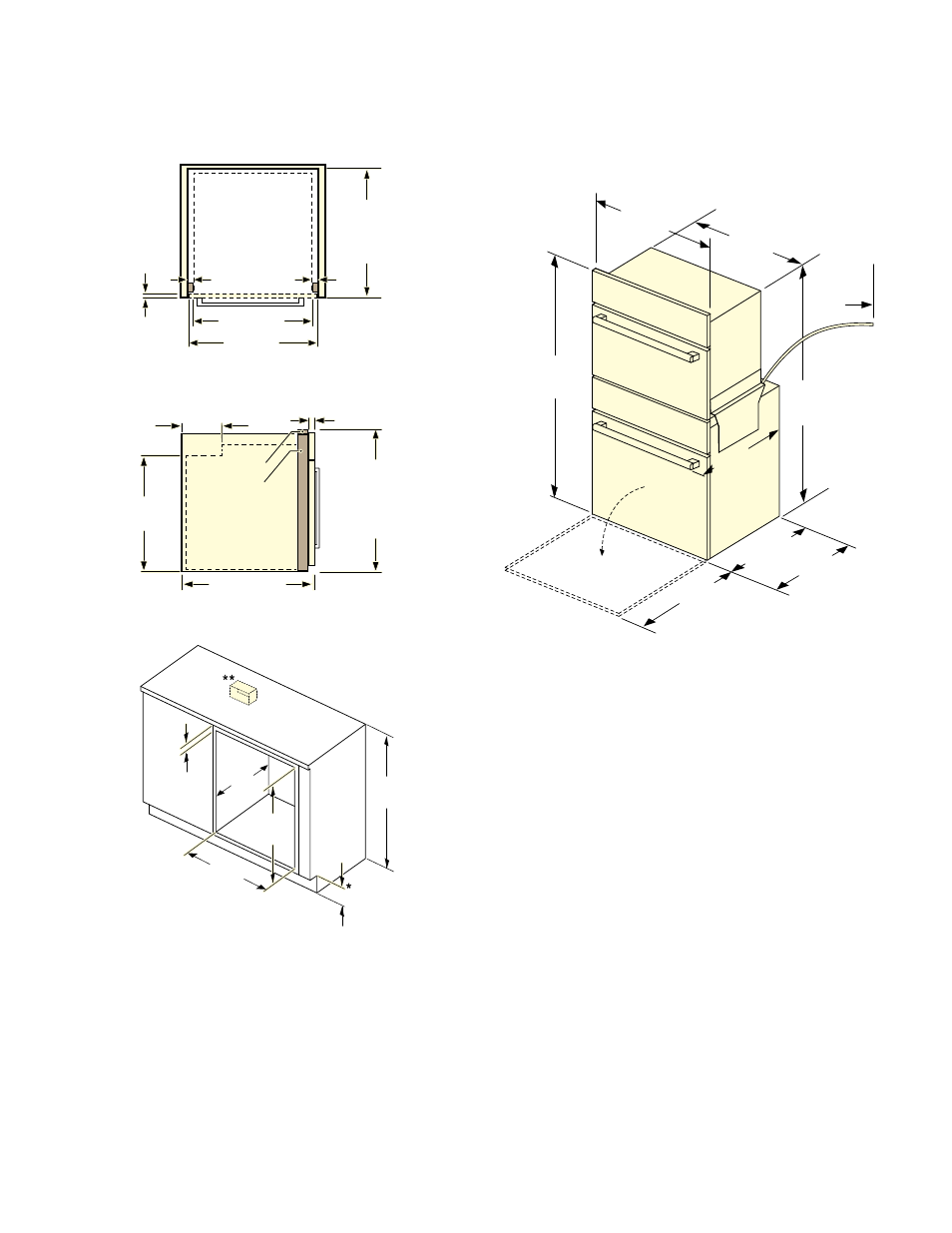 **

*