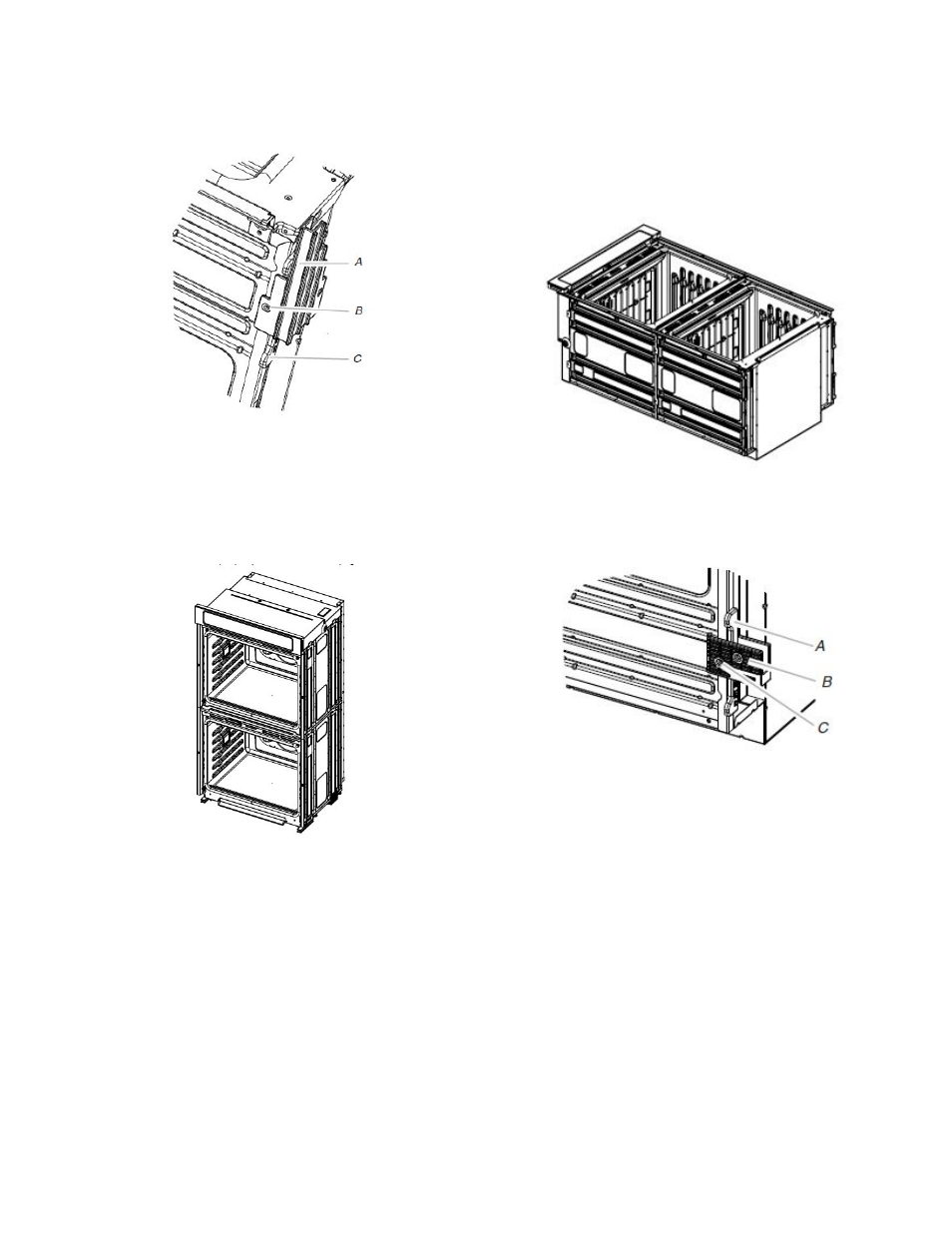 A
B
C

A
B
C