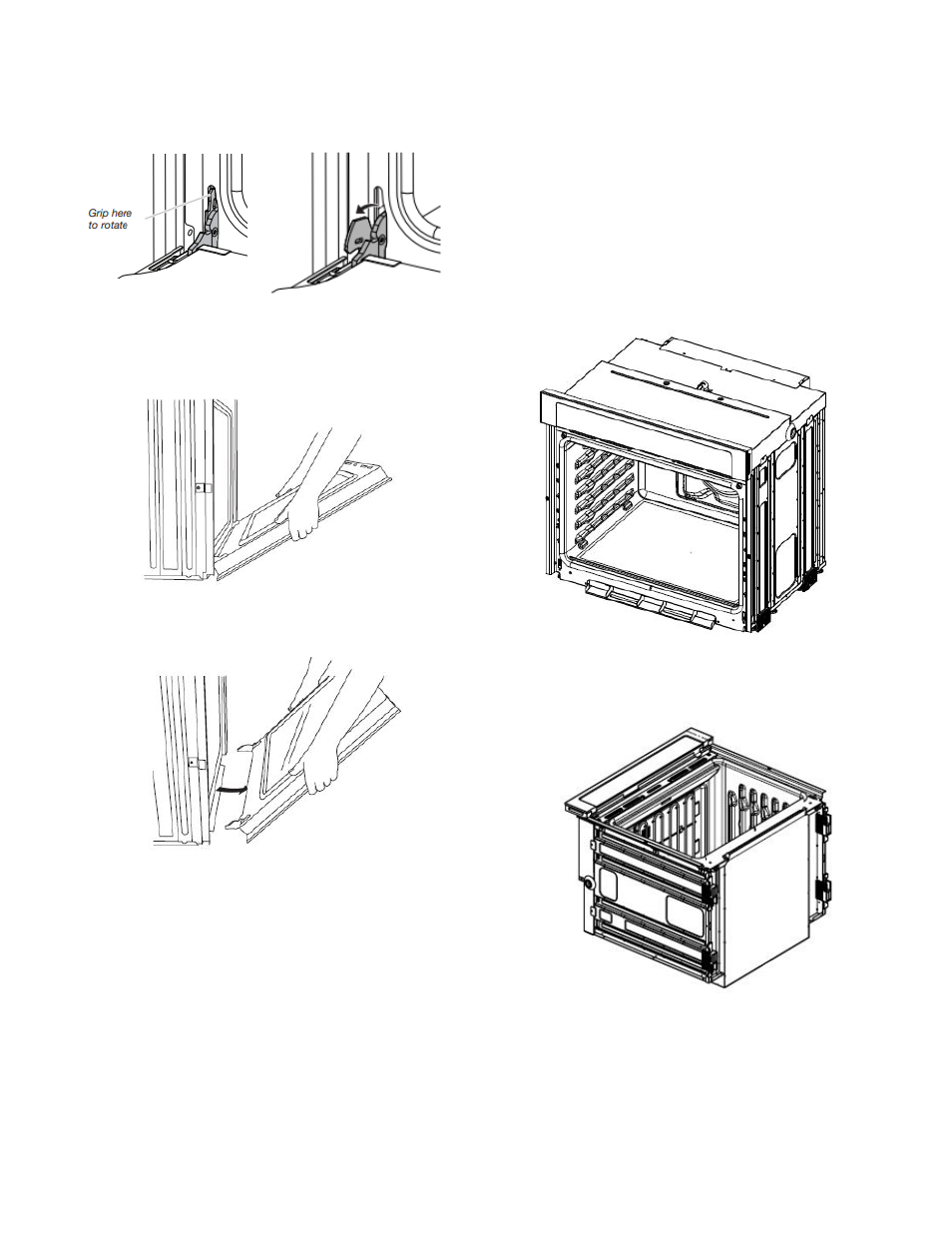 Grip here to rotate