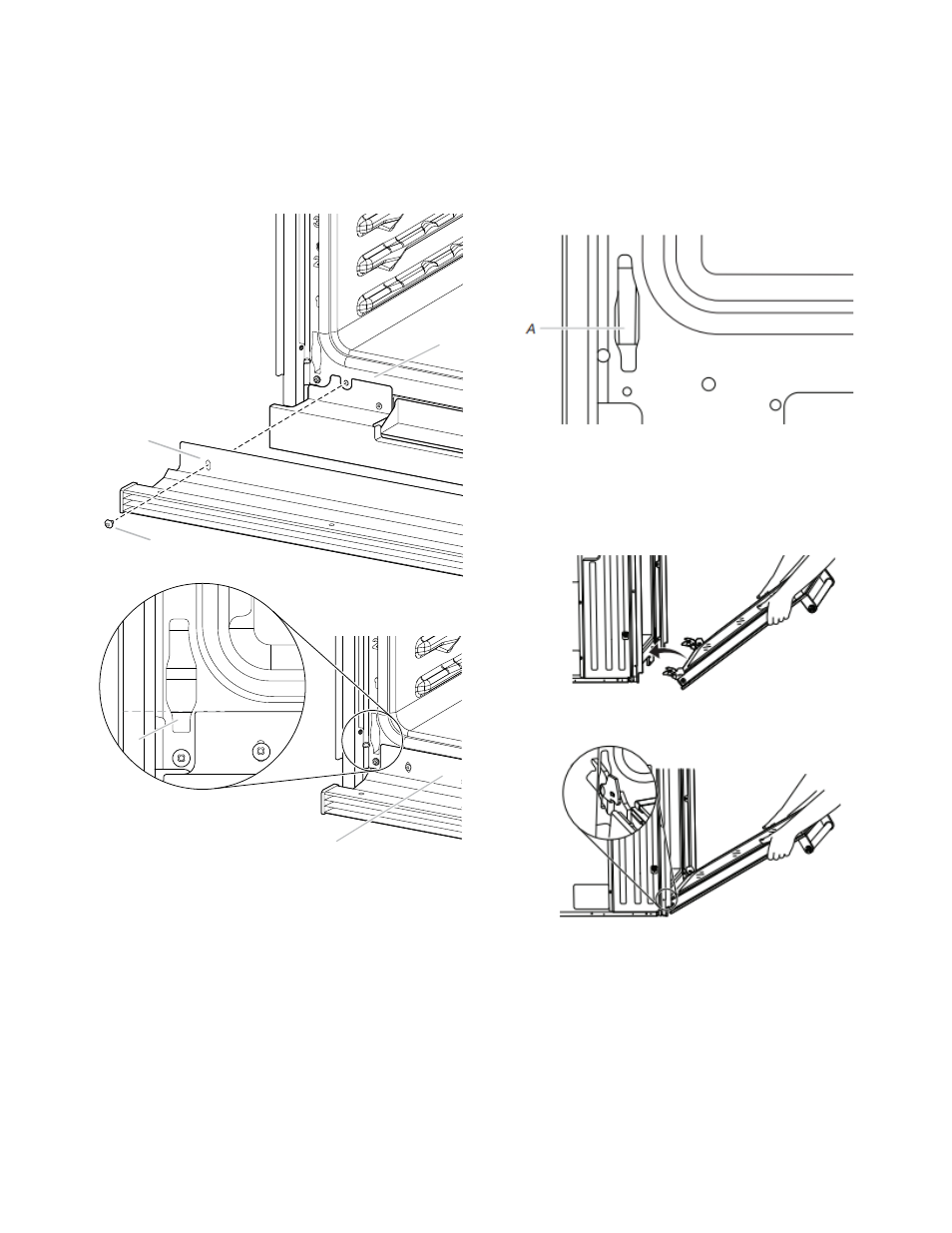 A