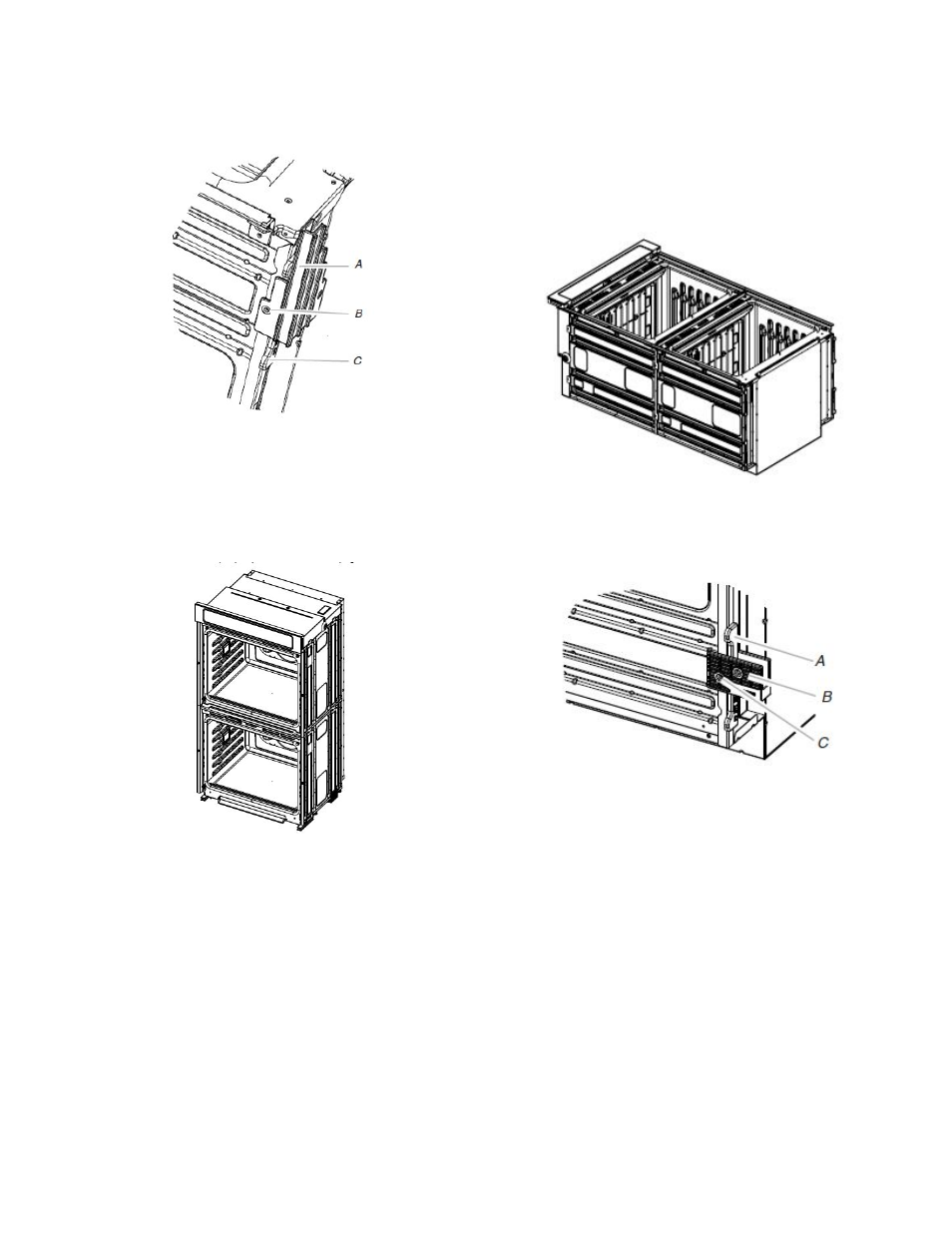 A
B
C

A
B
C