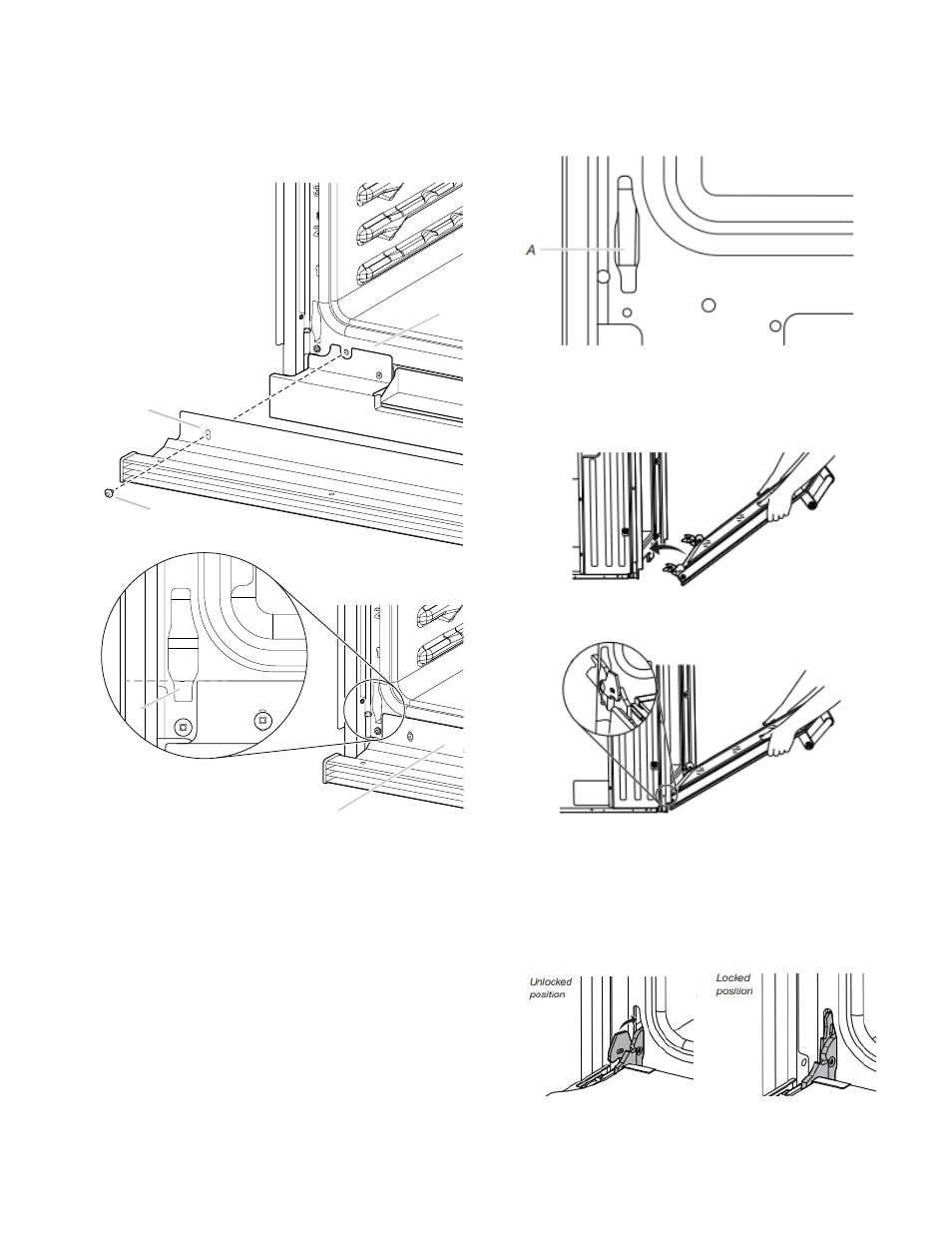 A

Unlocked position

Locked position