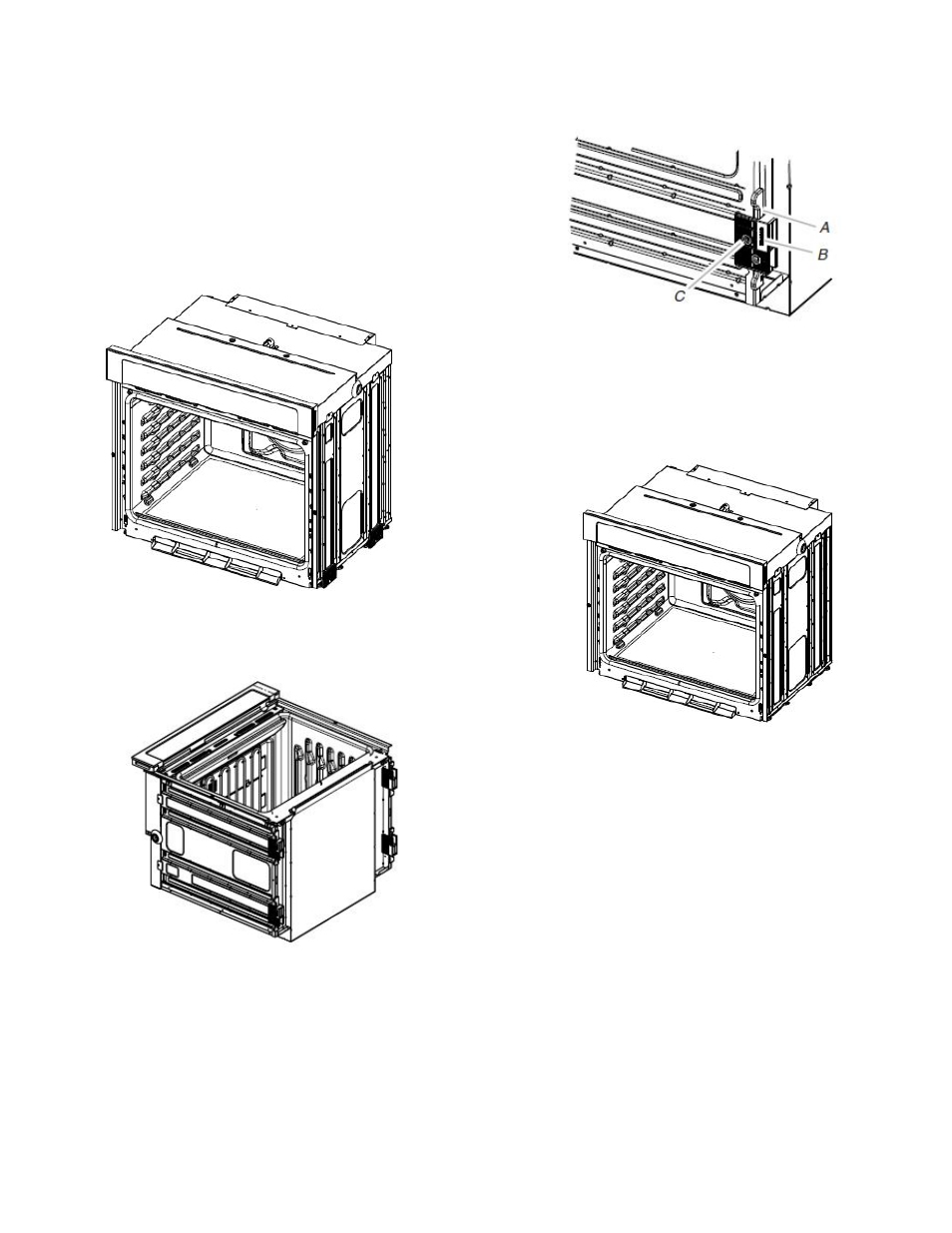 A
B
C