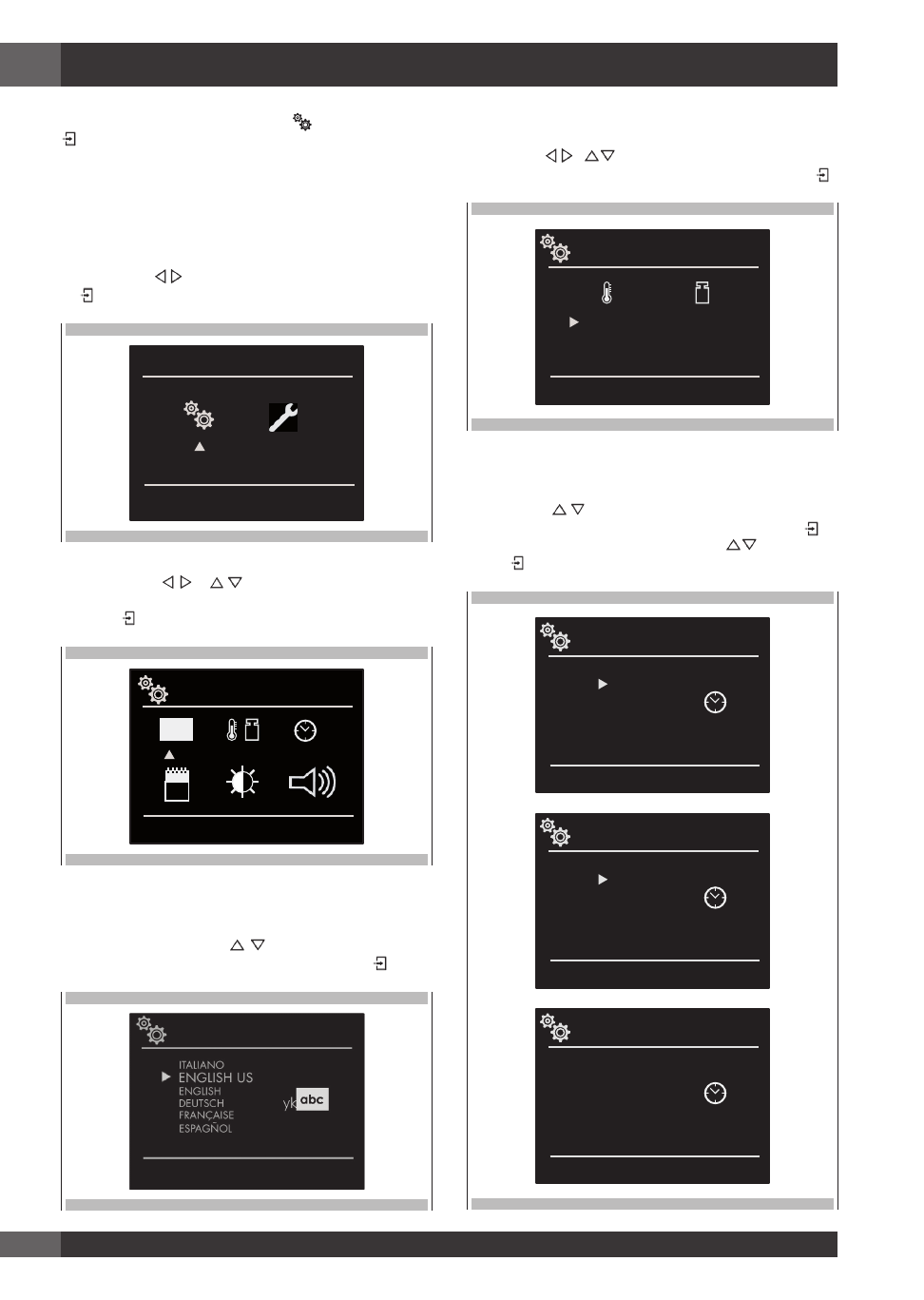 ITALIANO
ENGLISH US
ENGLISH
DEUTSCH
FRANÇAISE
ESPAGÑOL
yk abc