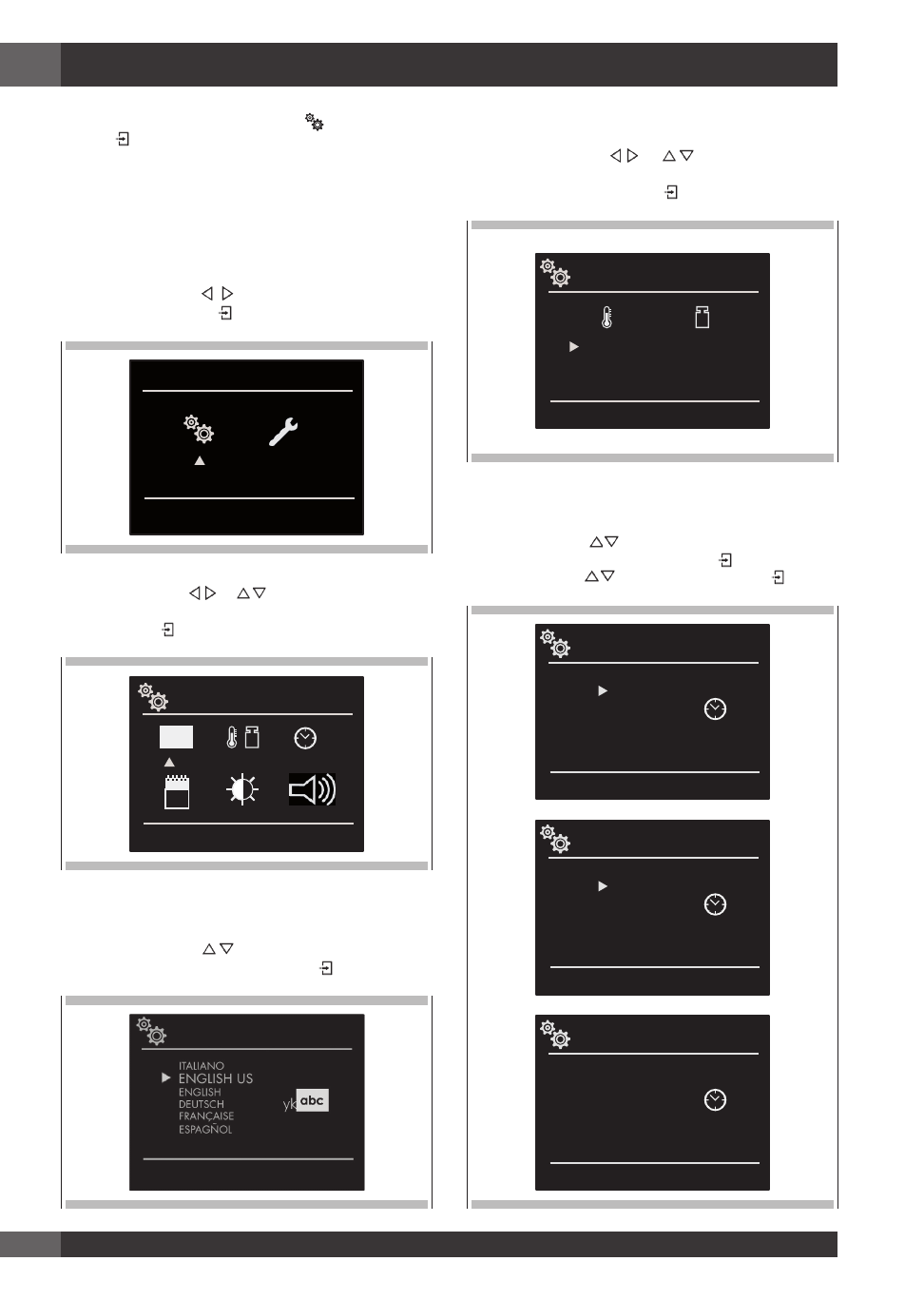 ITALIANO
ENGLISH US
ENGLISH
DEUTSCH
FRANÇAISE
ESPAGÑOL

yk abc