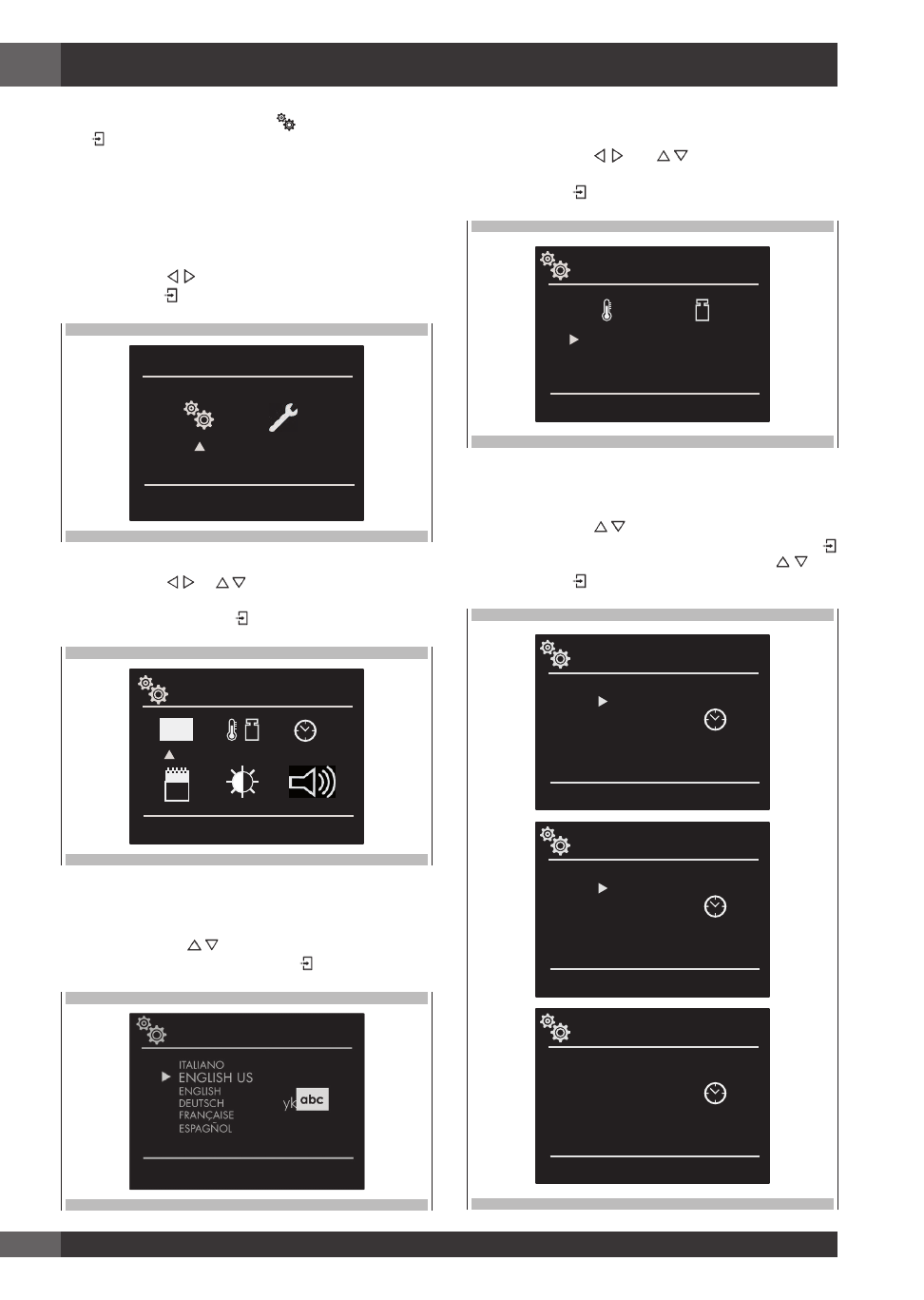 ITALIANO
ENGLISH US
ENGLISH
DEUTSCH
FRANÇAISE
ESPAGÑOL
yk abc