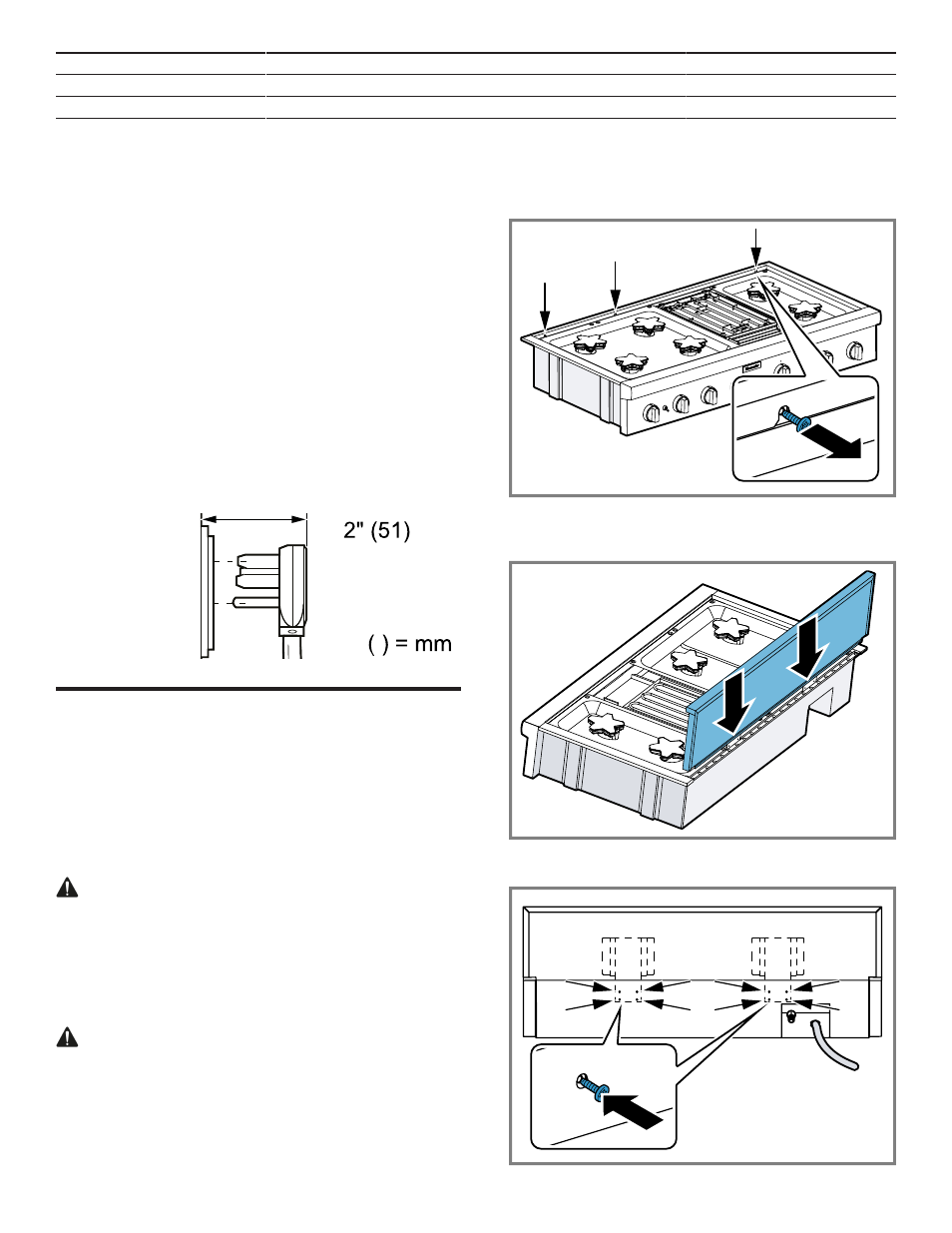 2" (51)

( ) = mm