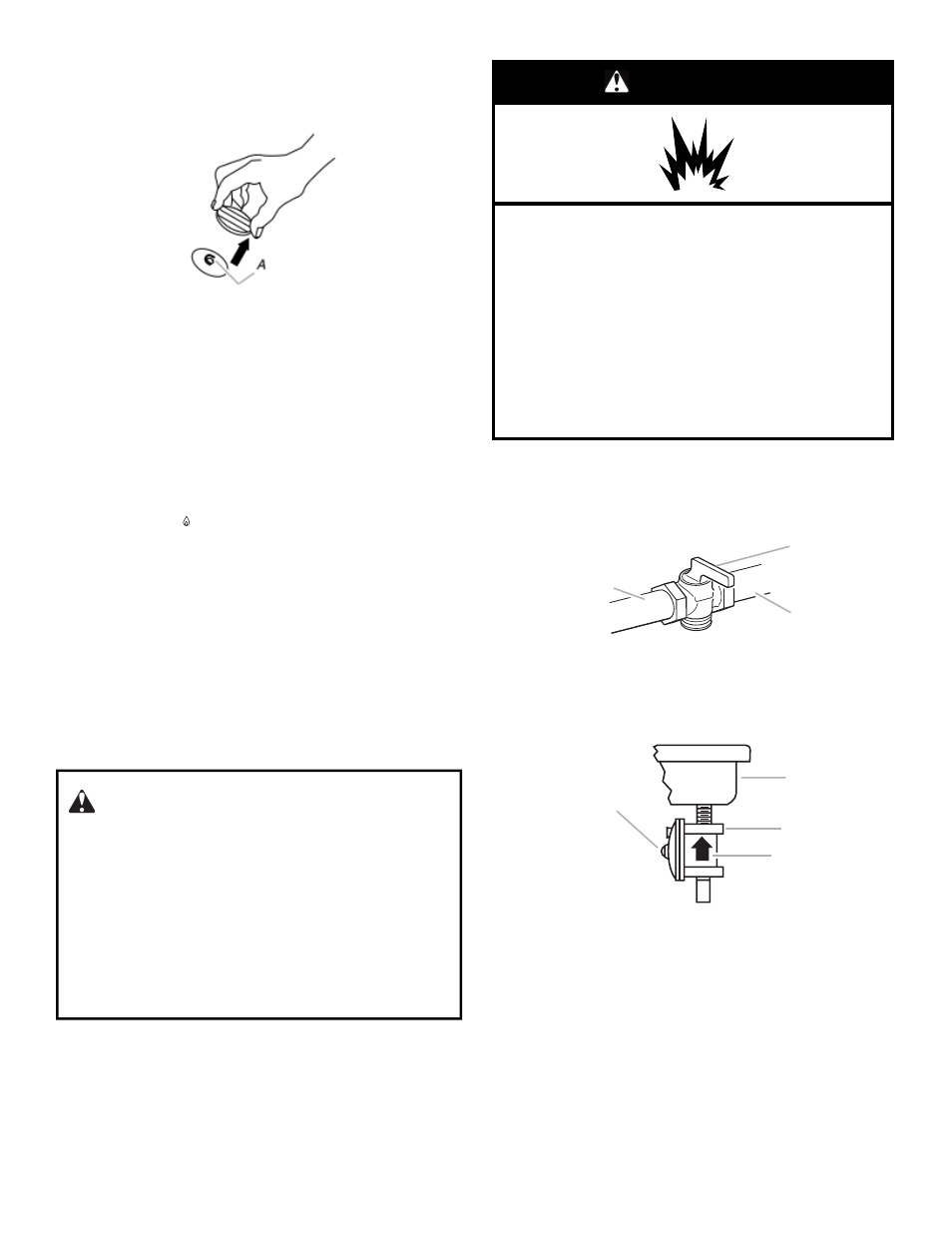 A