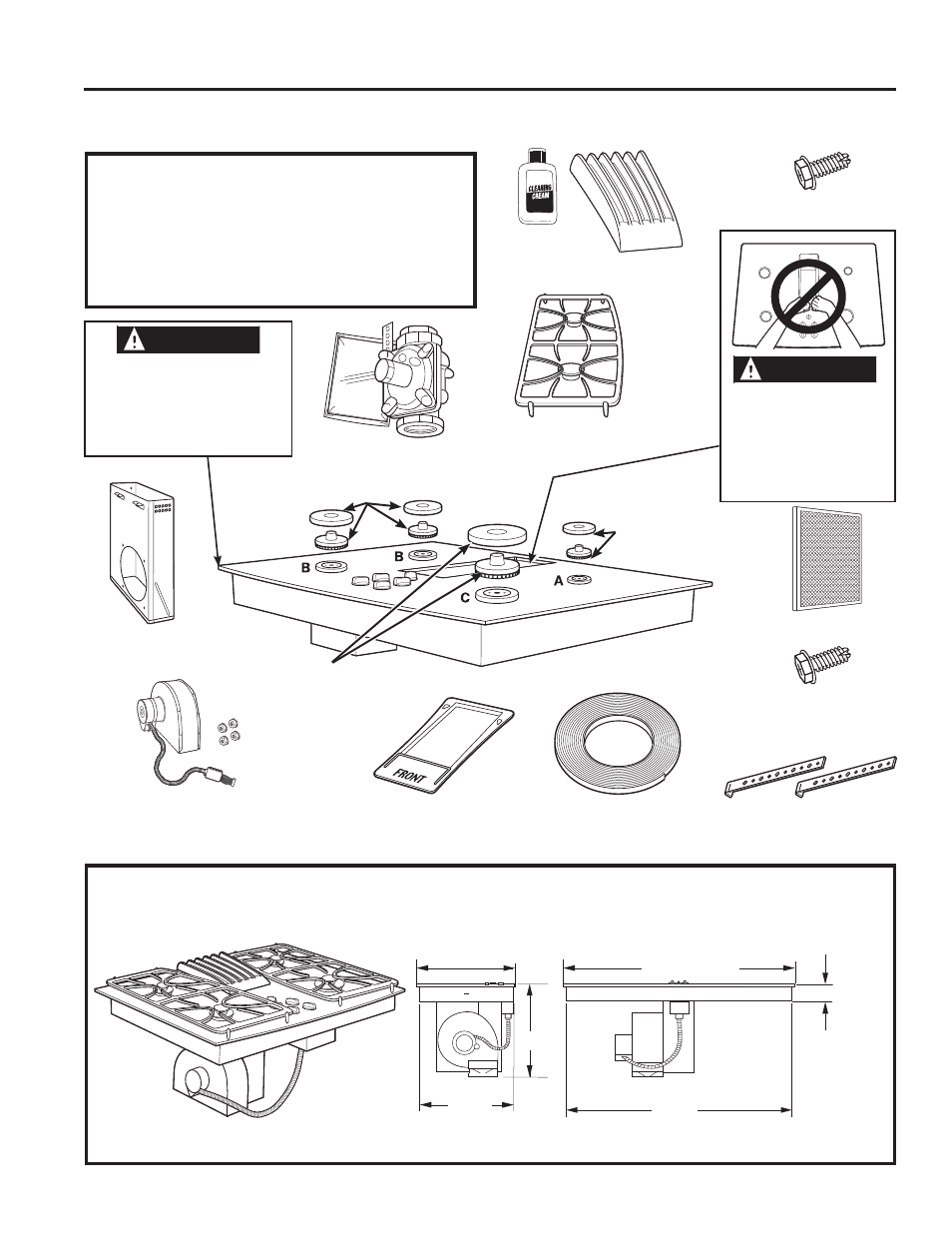 CLEANING CREAM

B

B

A

C

FRONT