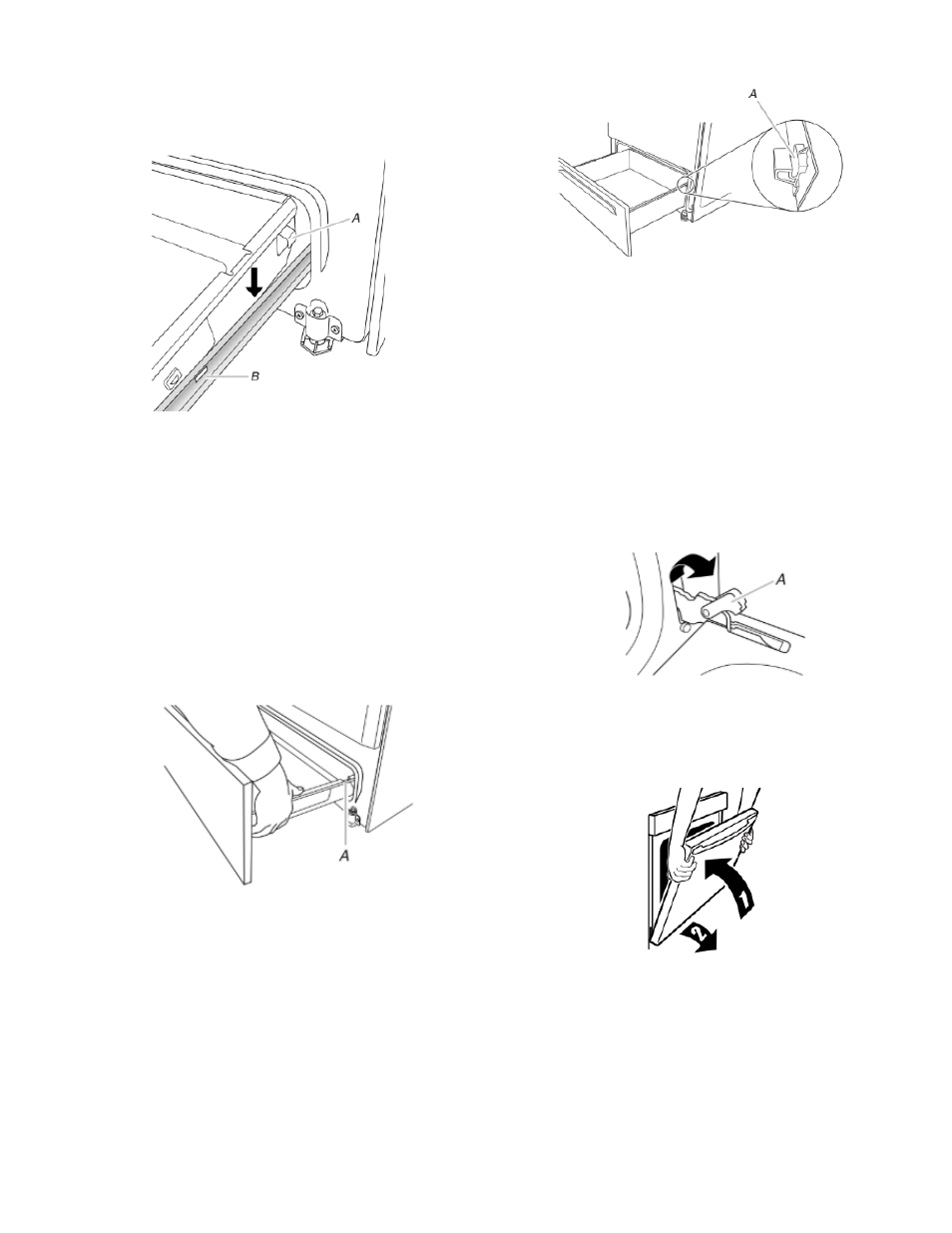 A

B

A

A

A

1

2