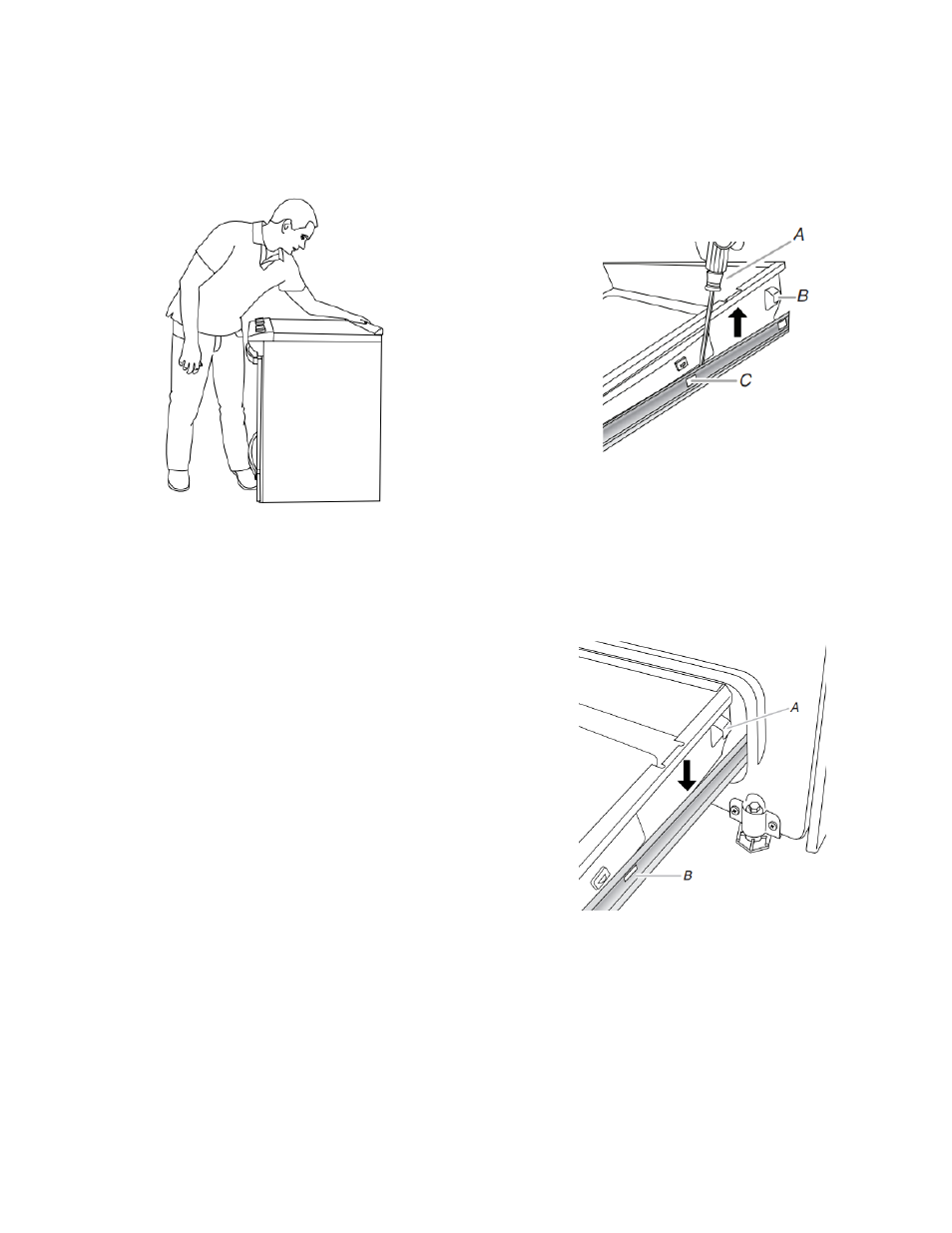 A
B
C

A
B