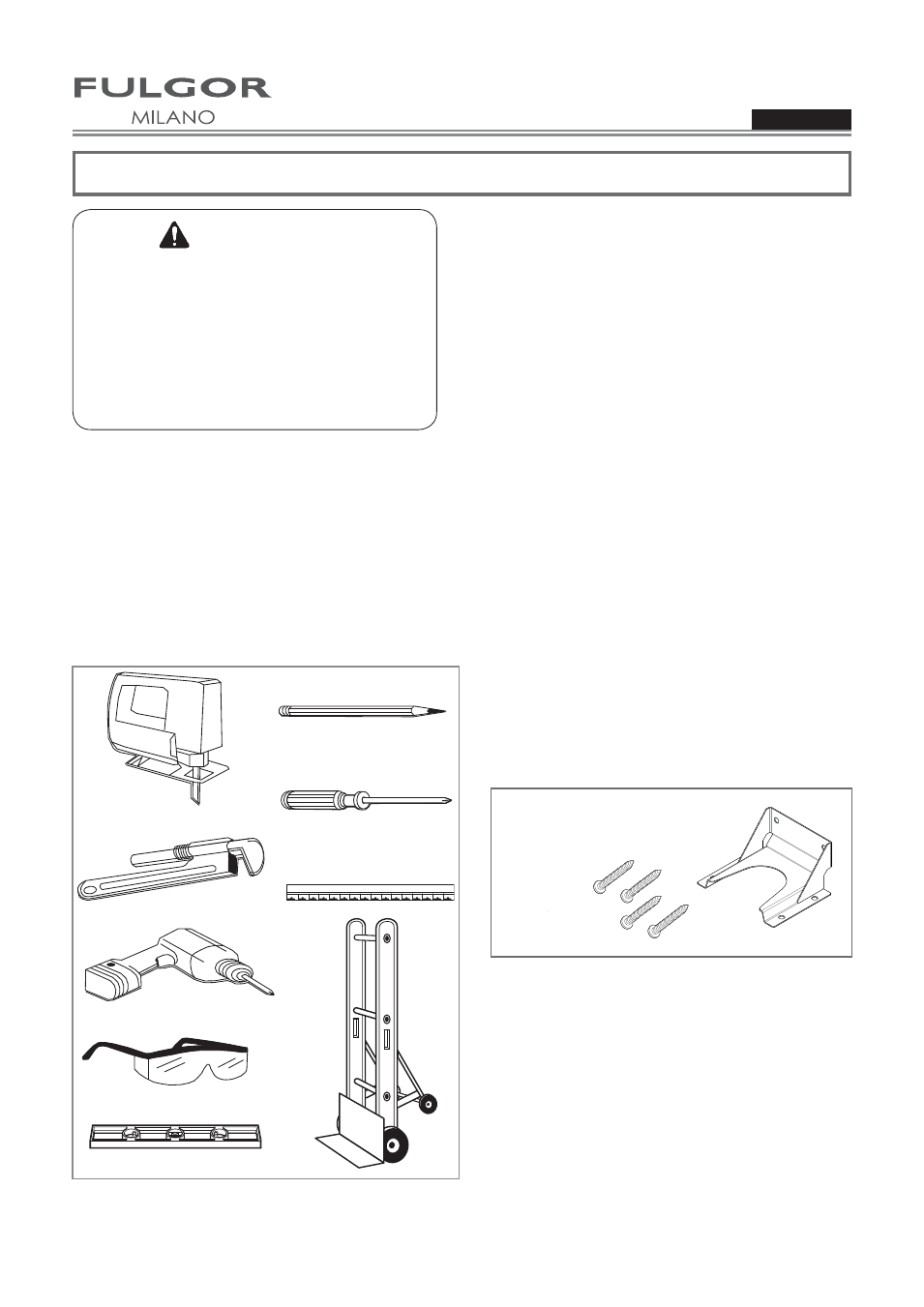 FULGOR
MILANO