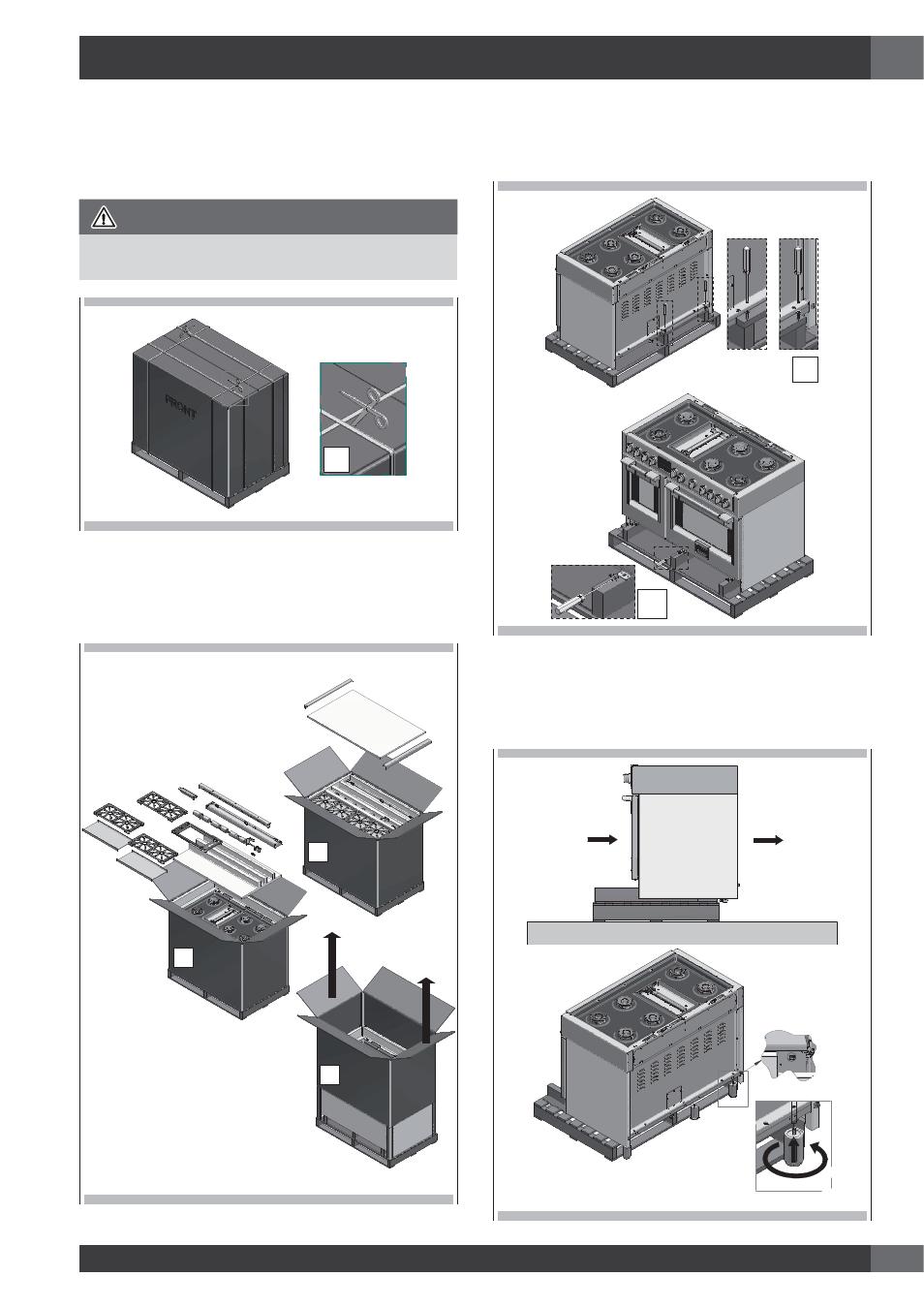 FRONT