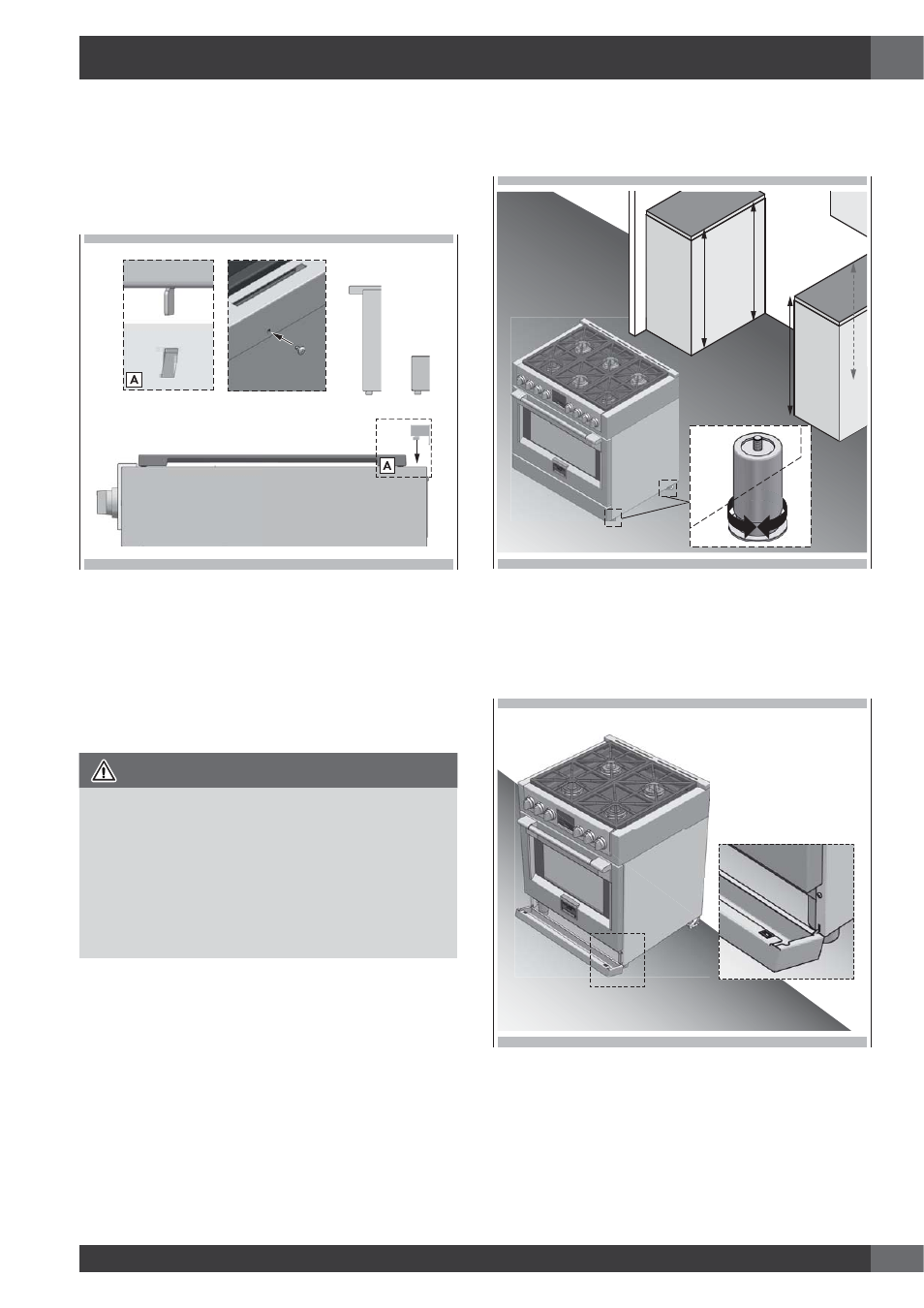 A

A