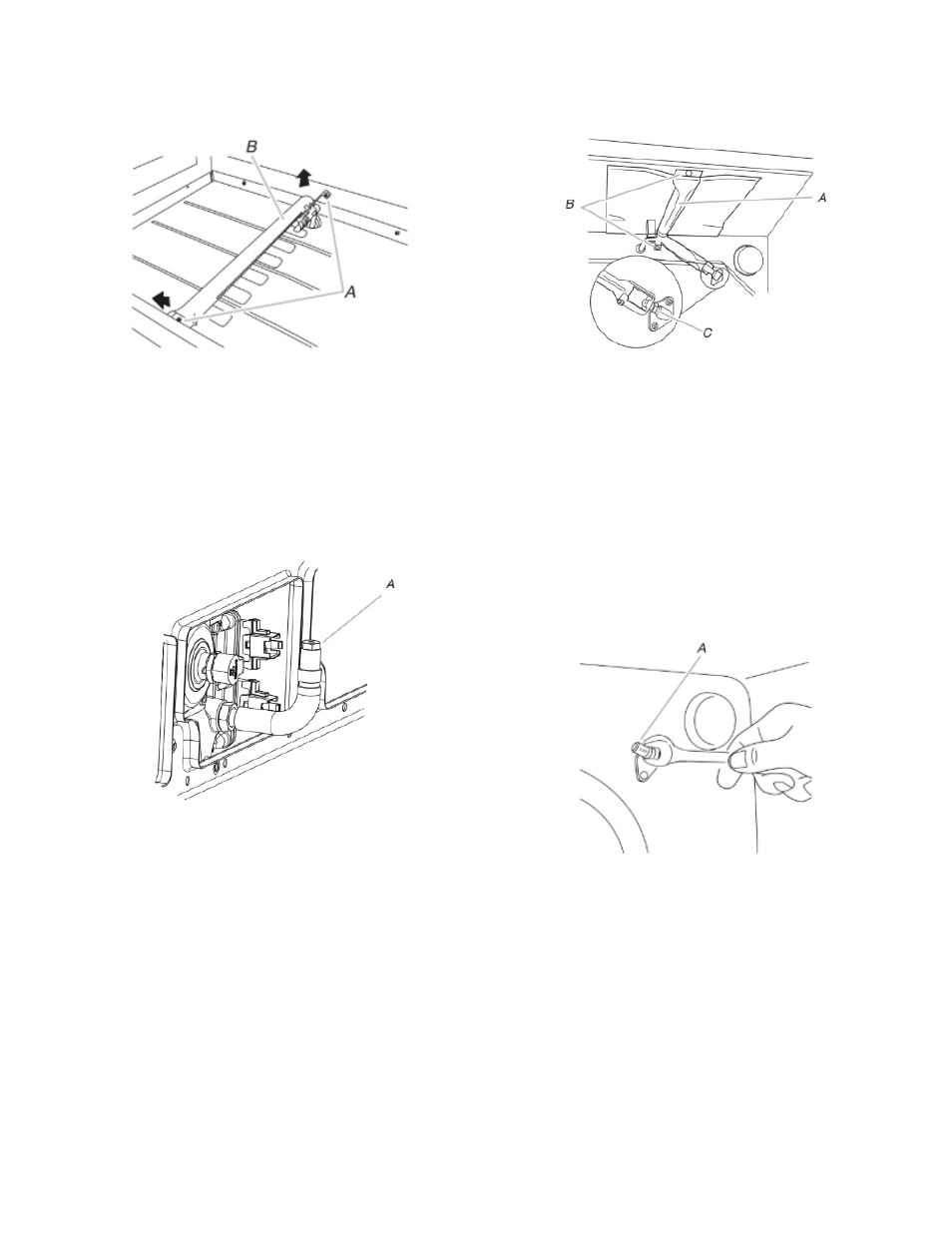 B
A
B
A
C
A
A