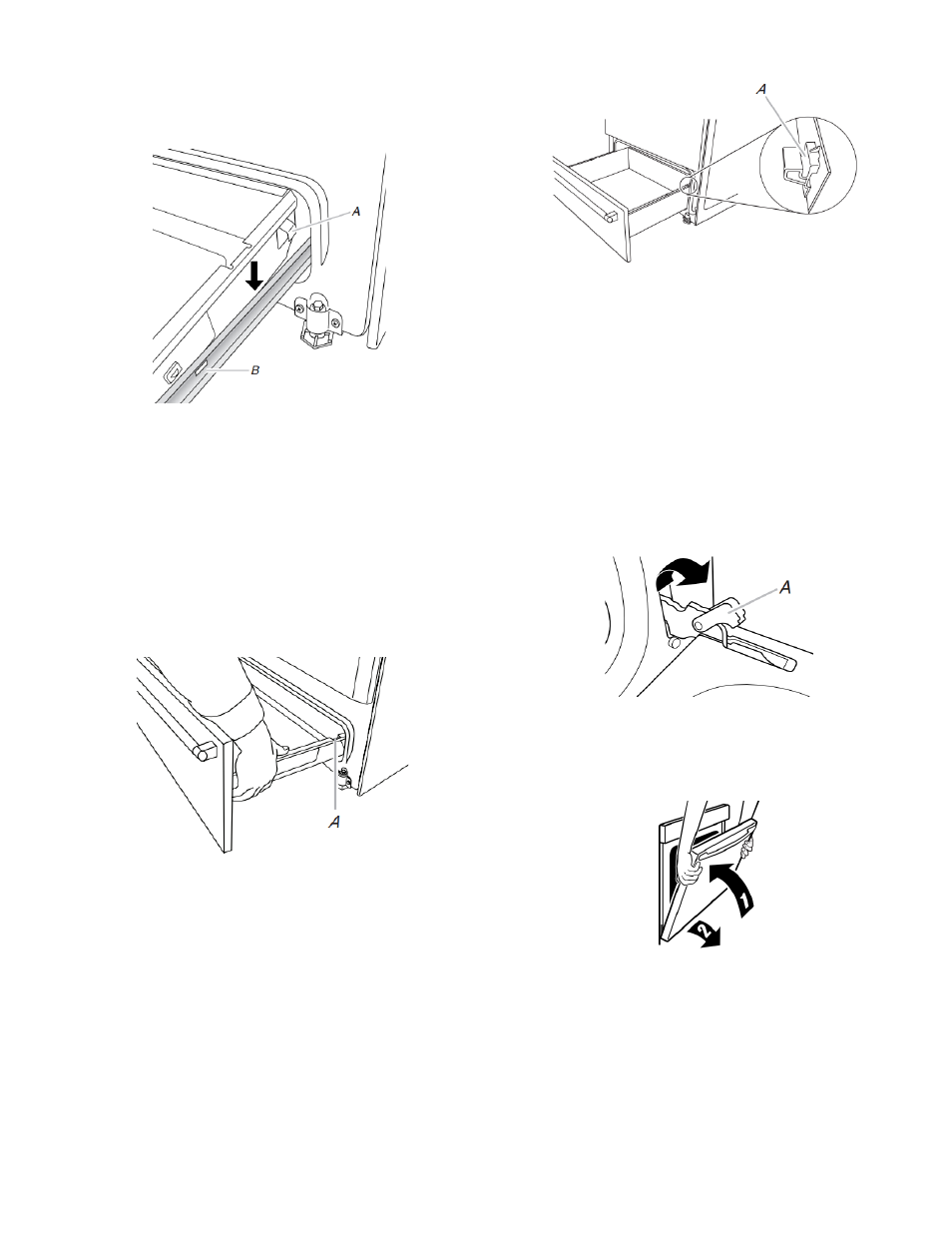 A
B
A
A
A
1
2