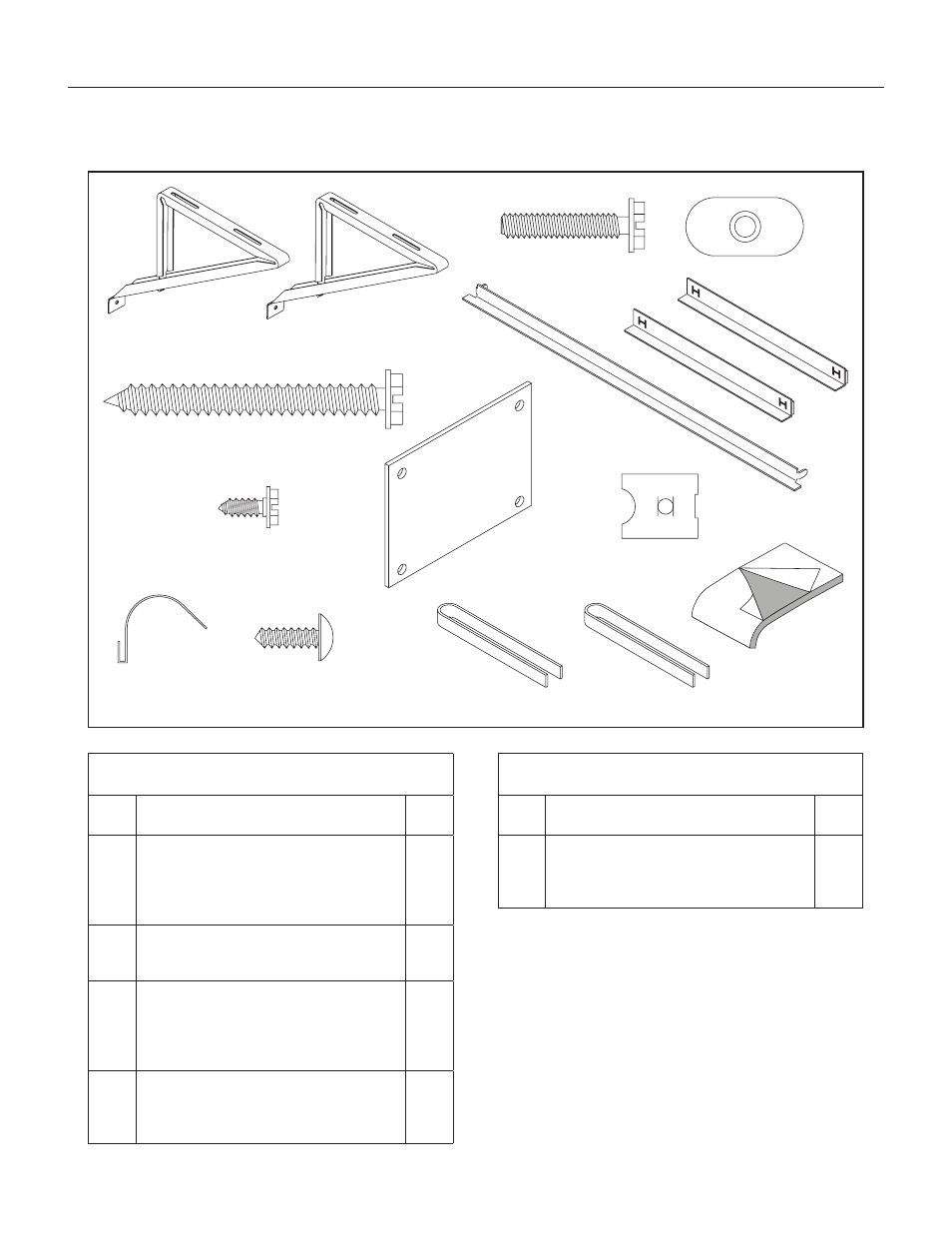 H H
H H