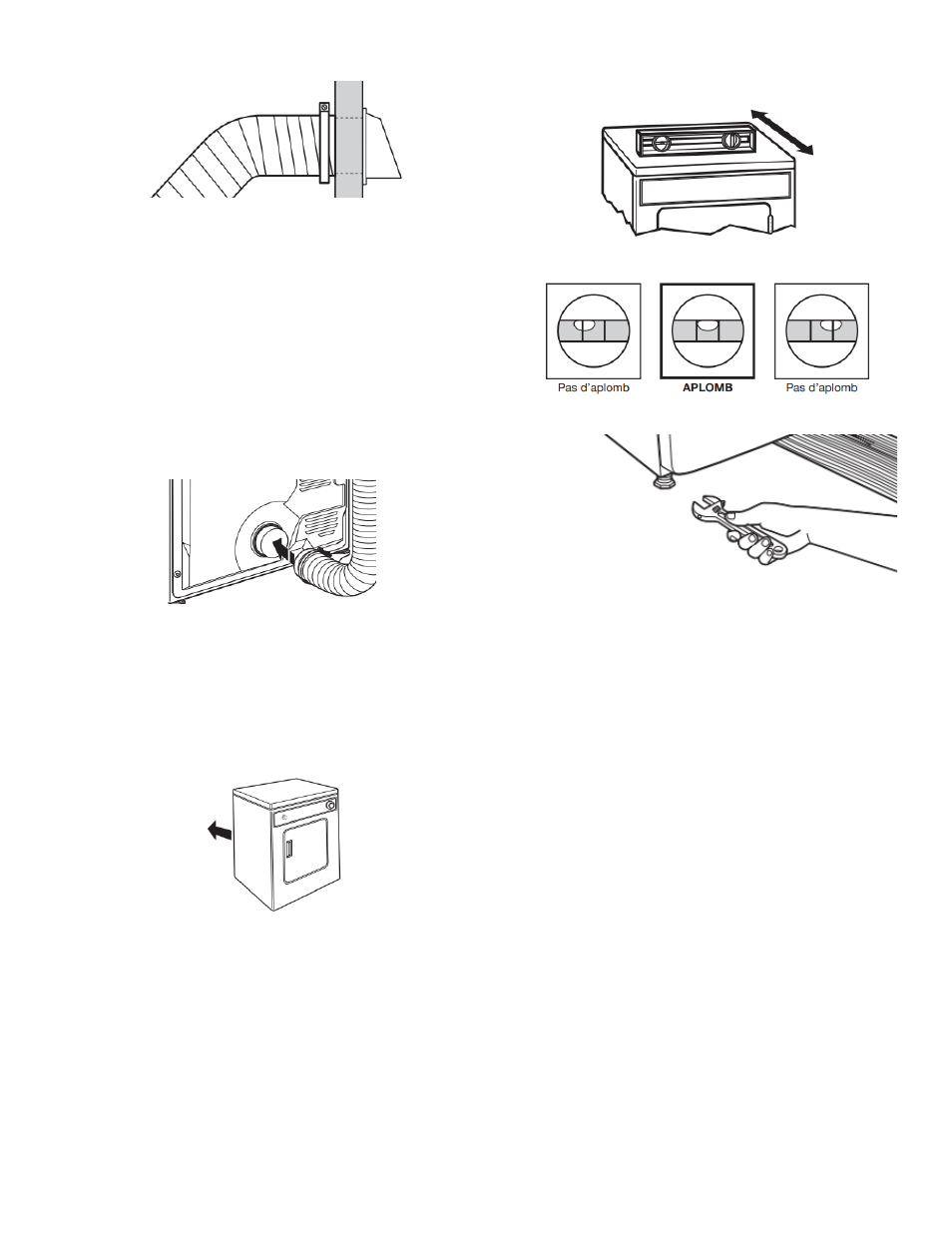 Pas d'aplomb

APLOMB

Pas d'aplomb