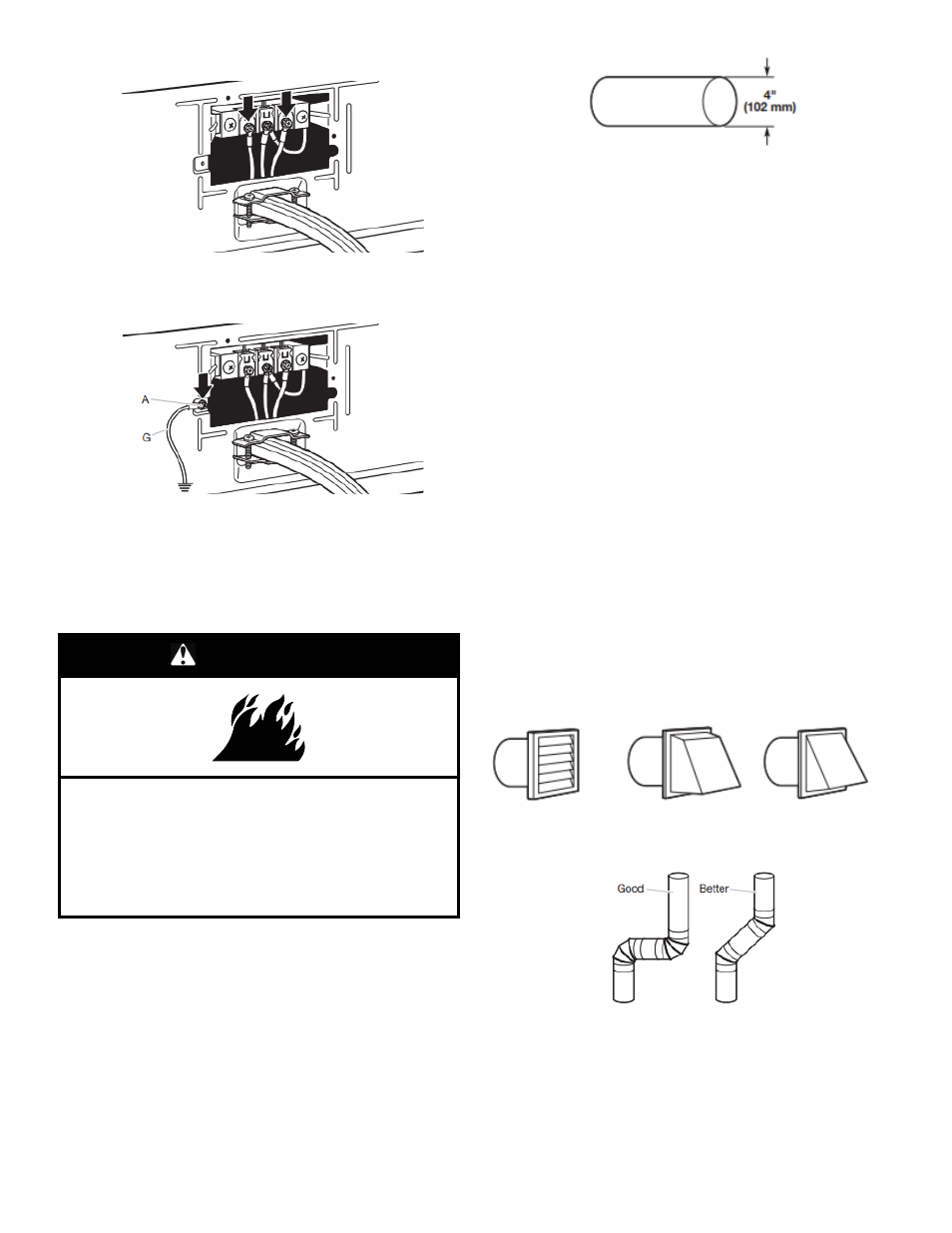 4"
(102 mm)

A

G

Good

Better