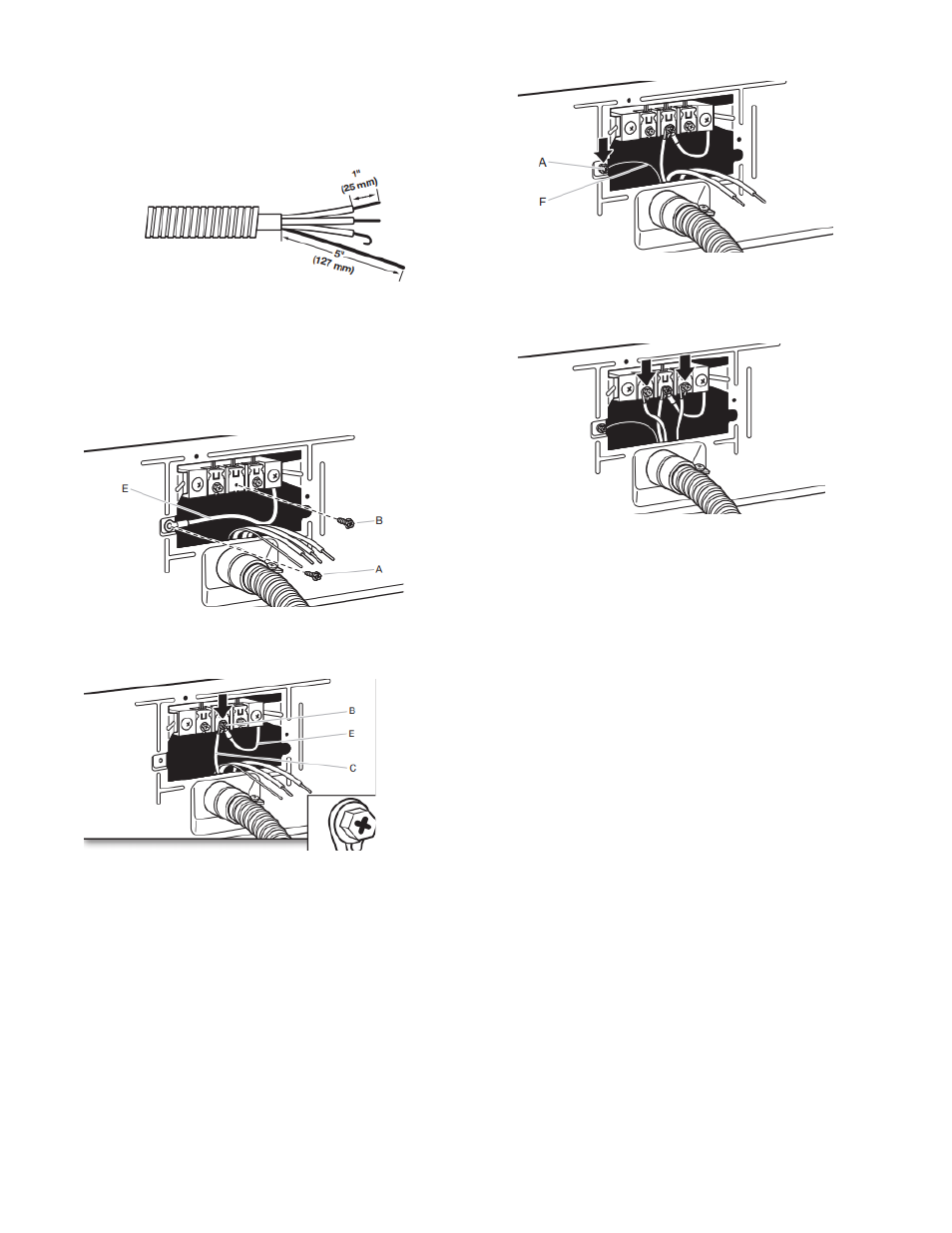 1"
(25 mm)
5"
(127 mm)

E
B
A

B
E
C

A
F