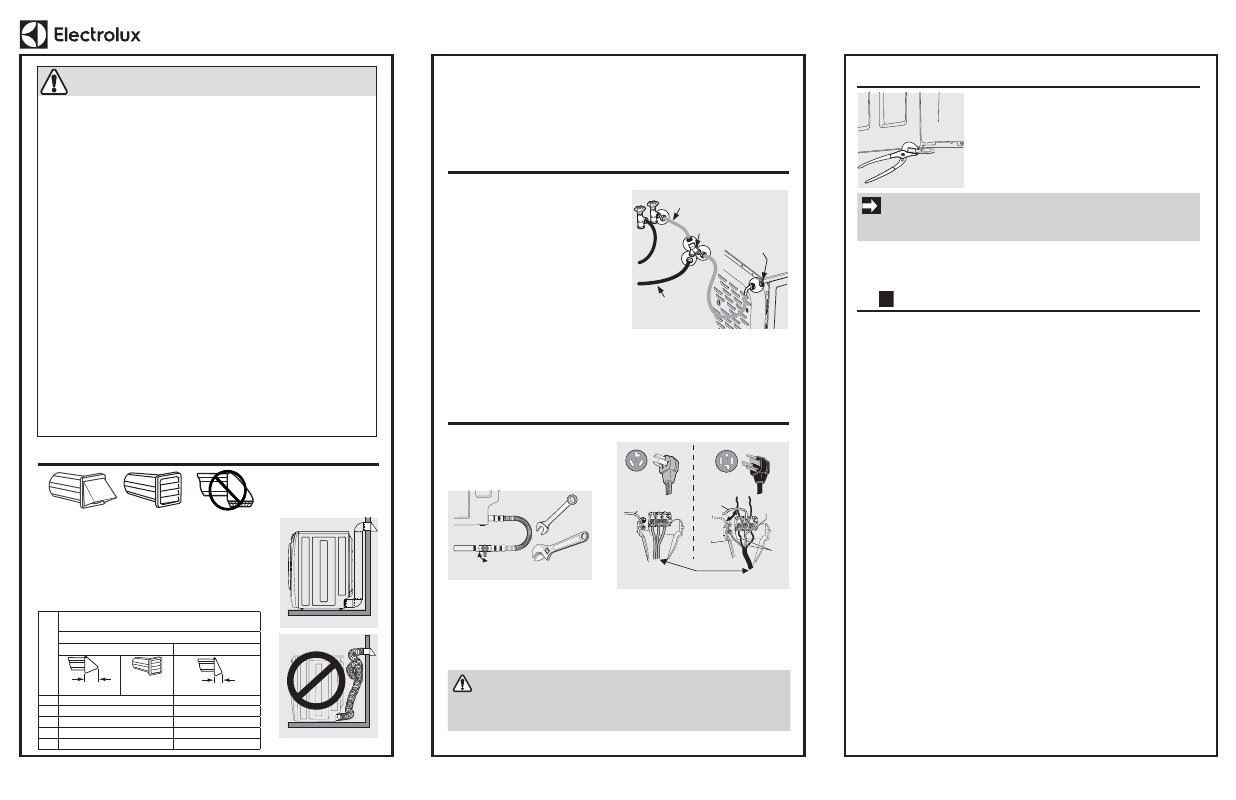 Electrolux