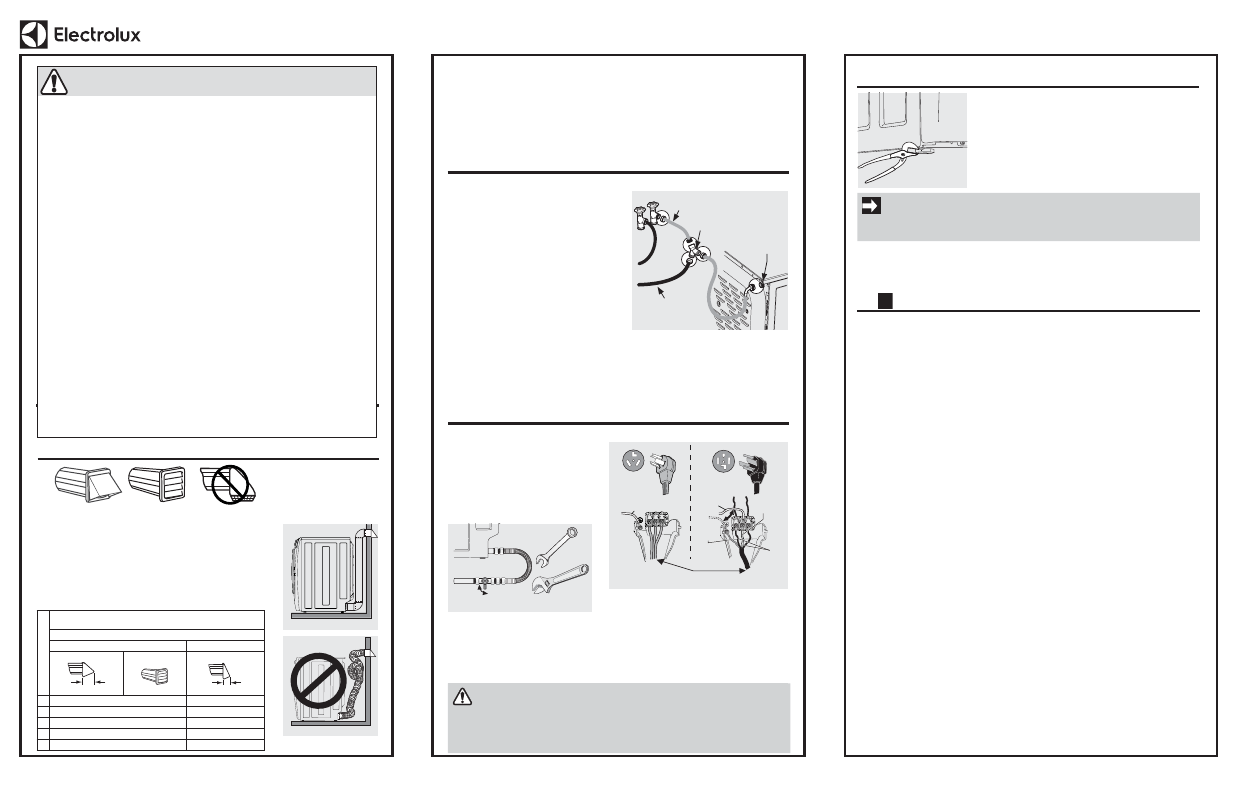 Electrolux