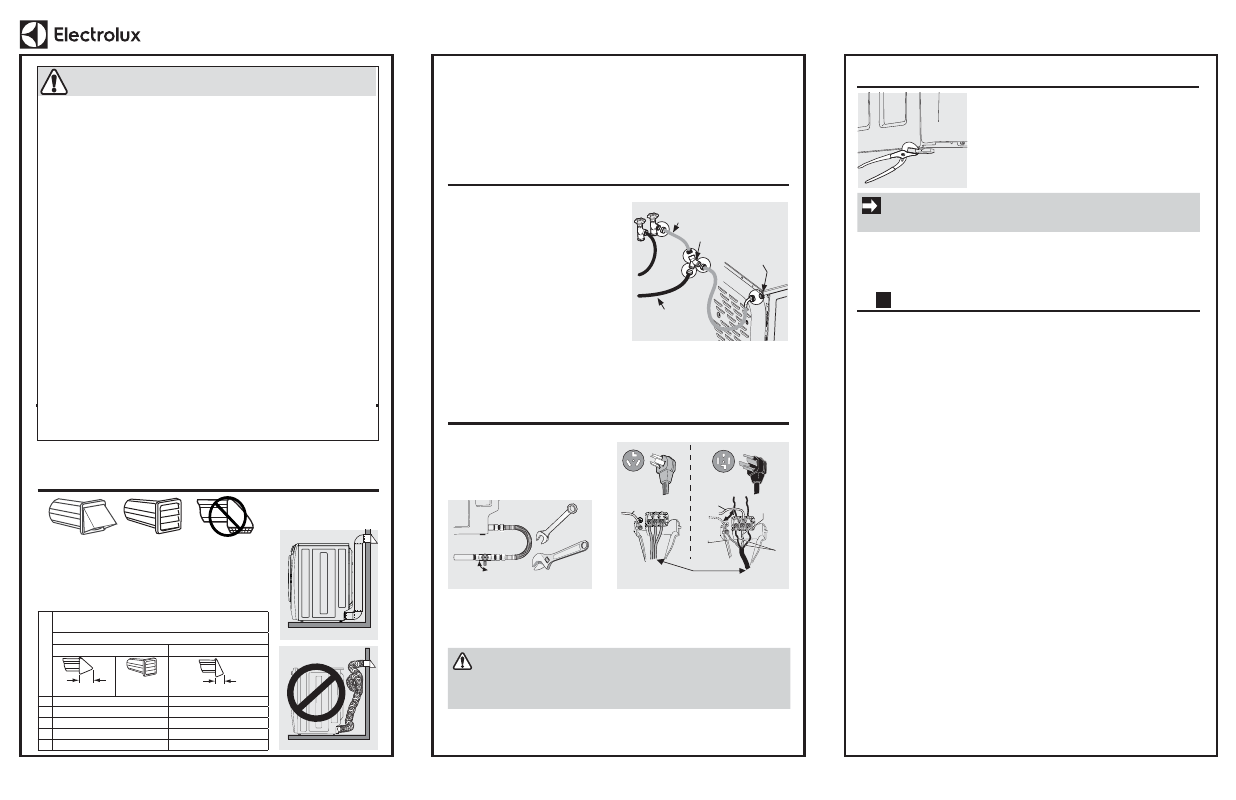 Electrolux