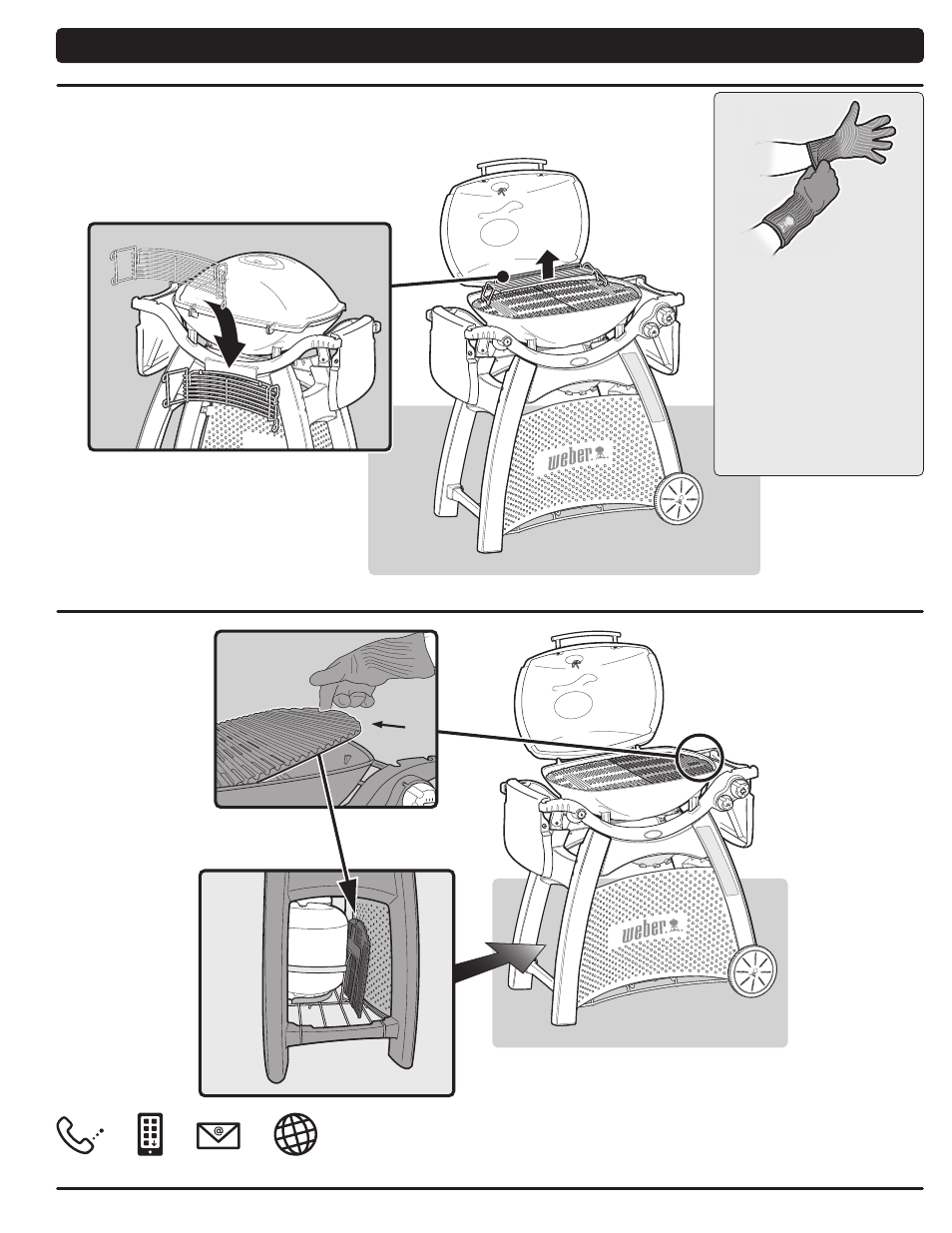 weber

weber