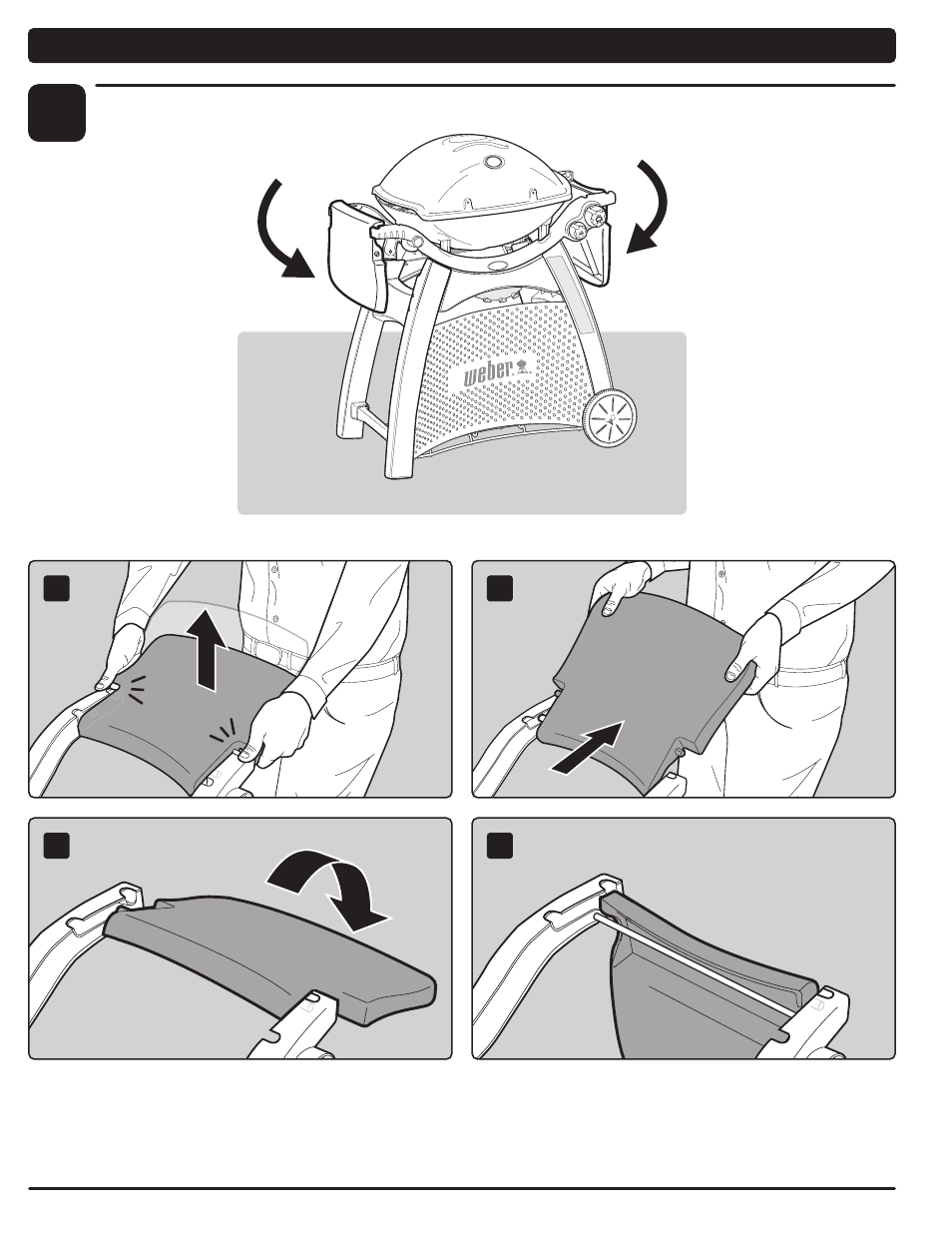 weber