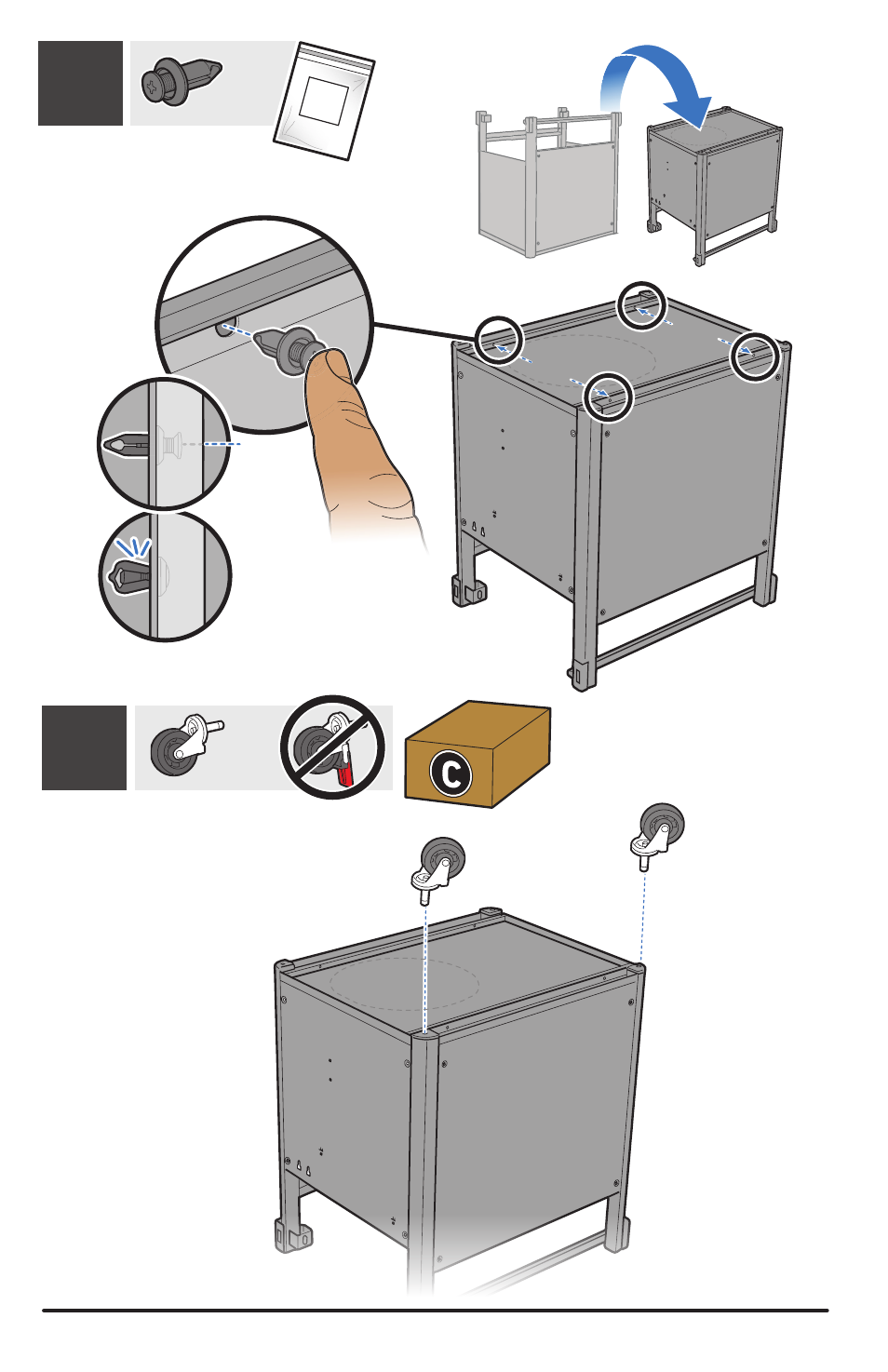 C