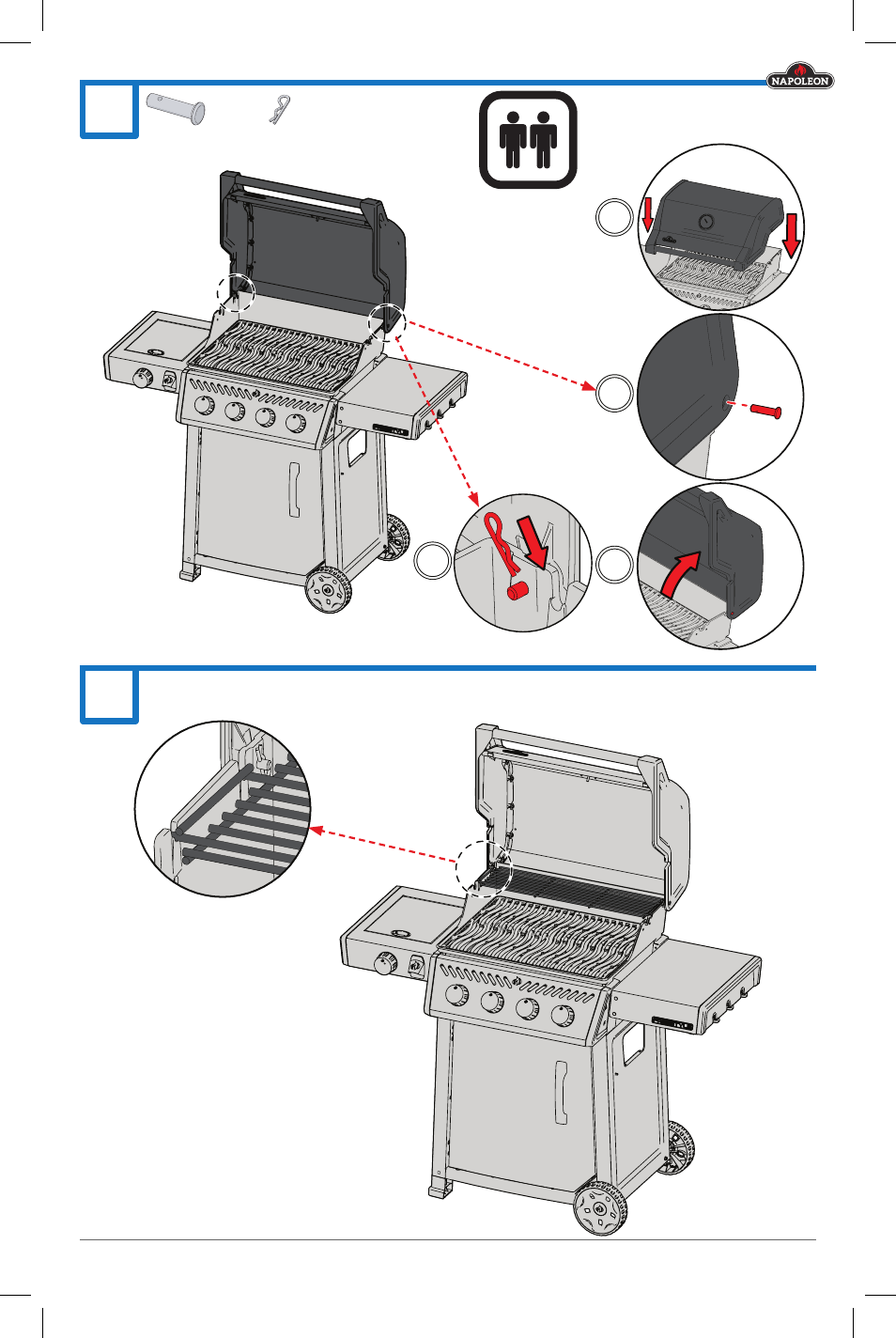 NAPOLEON