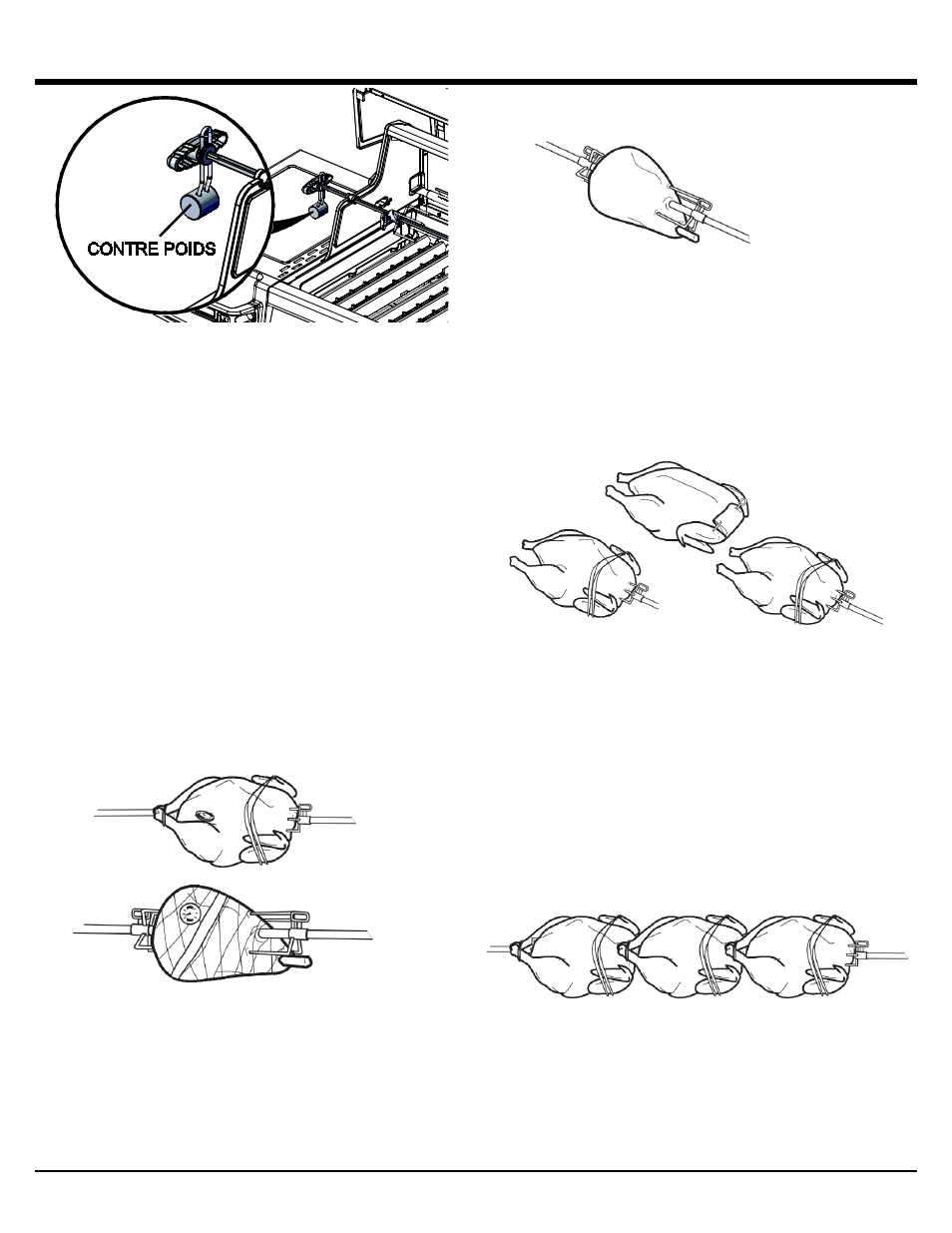 CONTRE POIDS