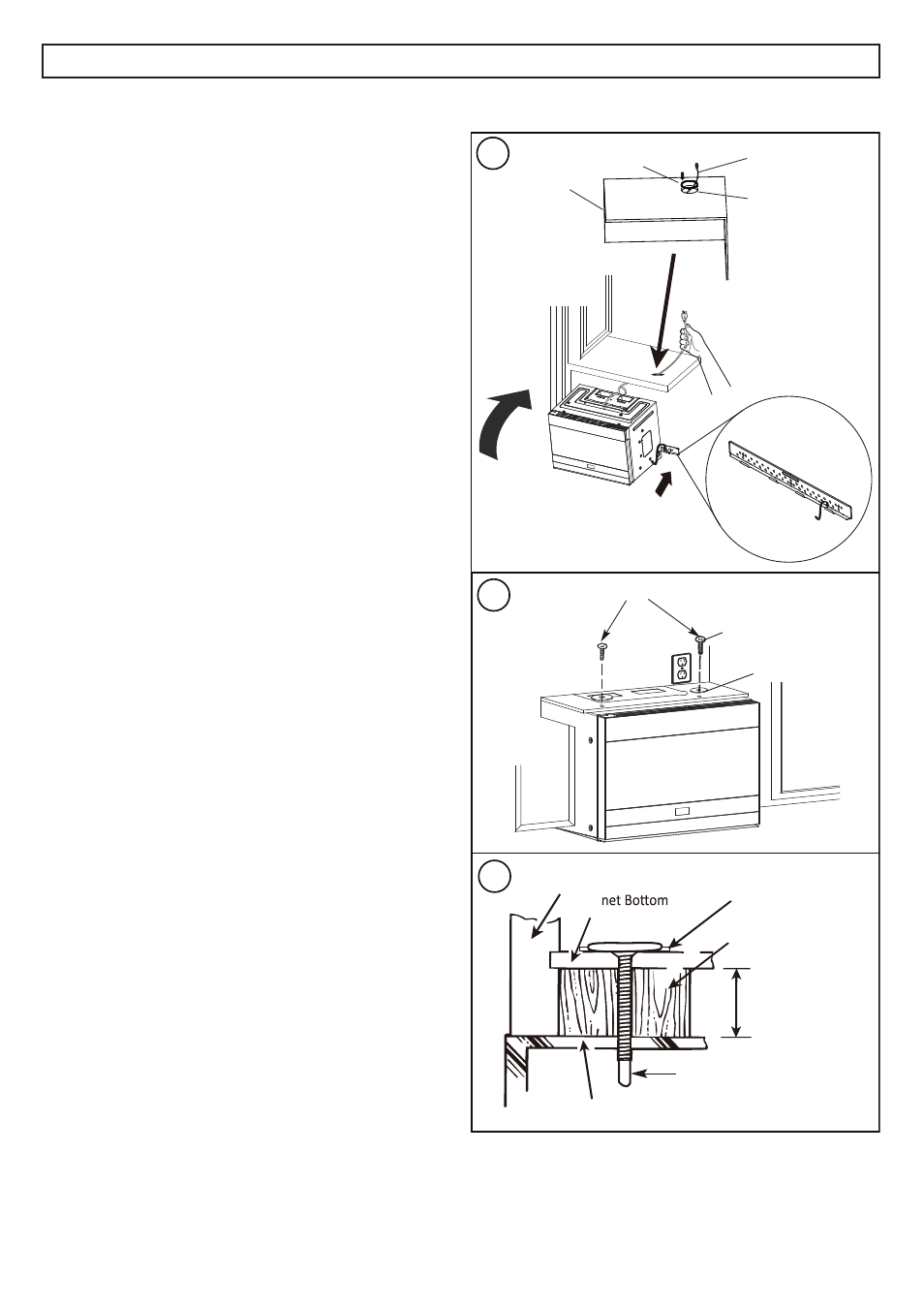 net Bottom