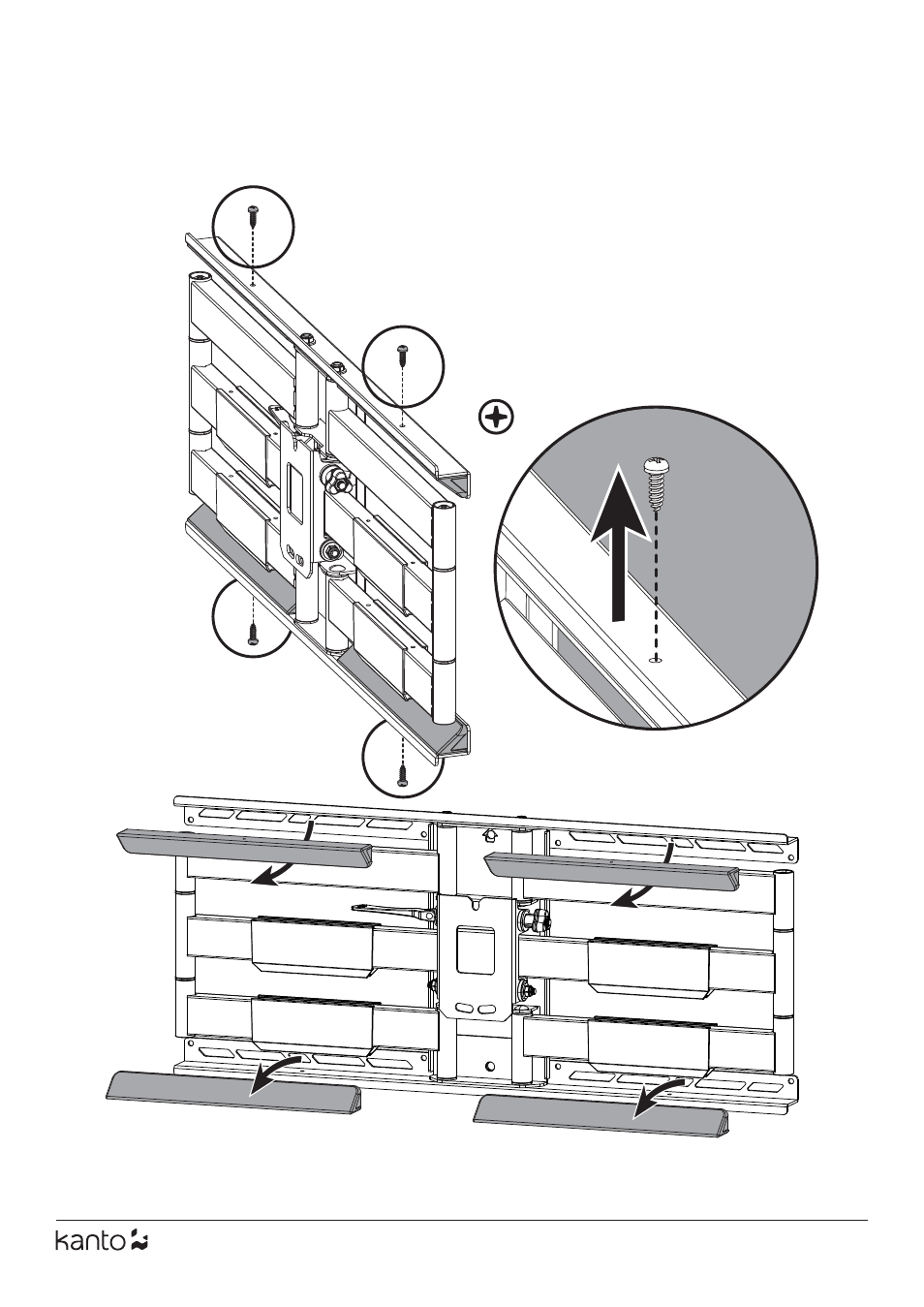 kanto