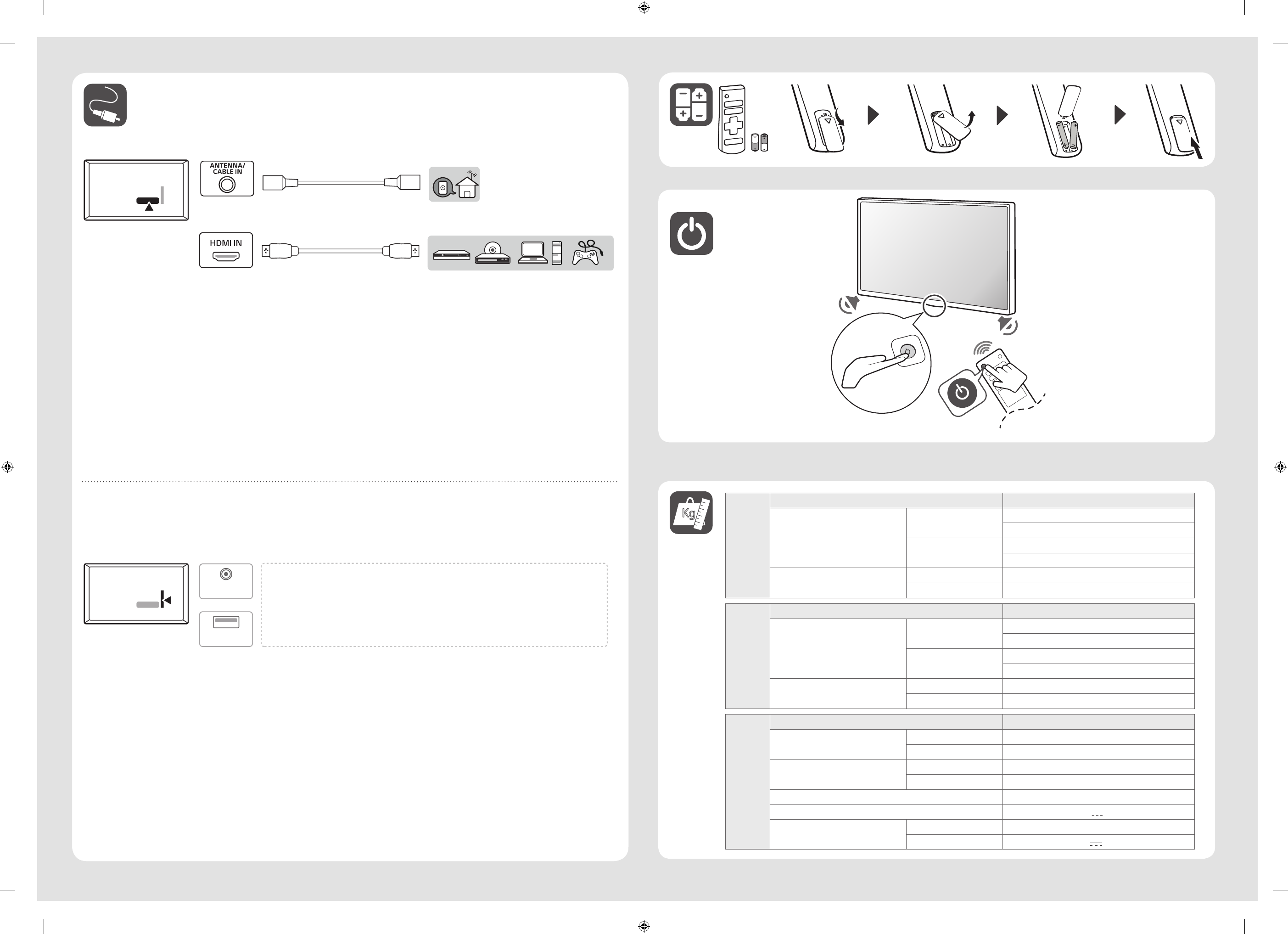 ANTENNA/
CABLE IN

HDMI IN

Kg