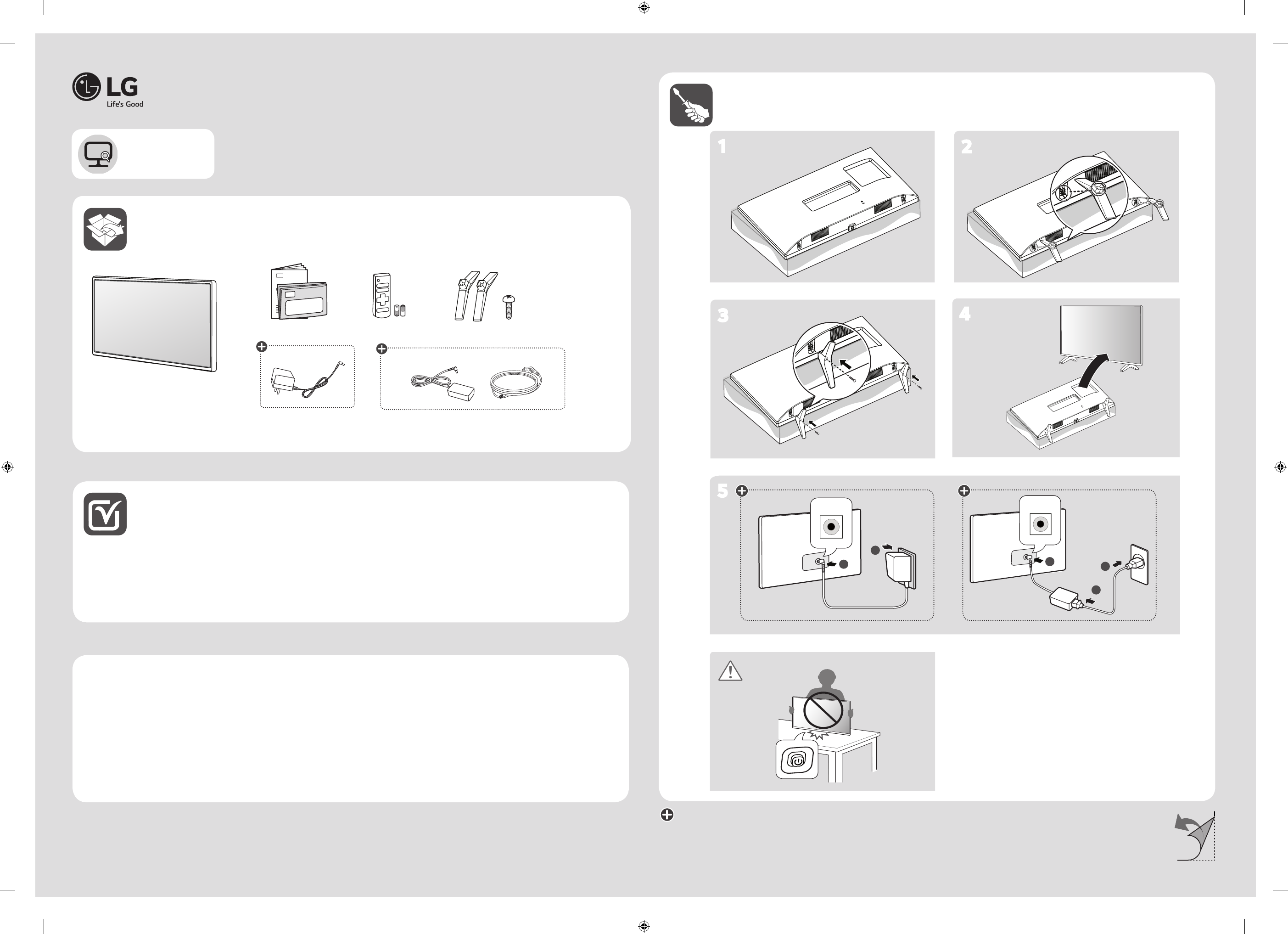 LG
Life's Good

1

2

3

4

5