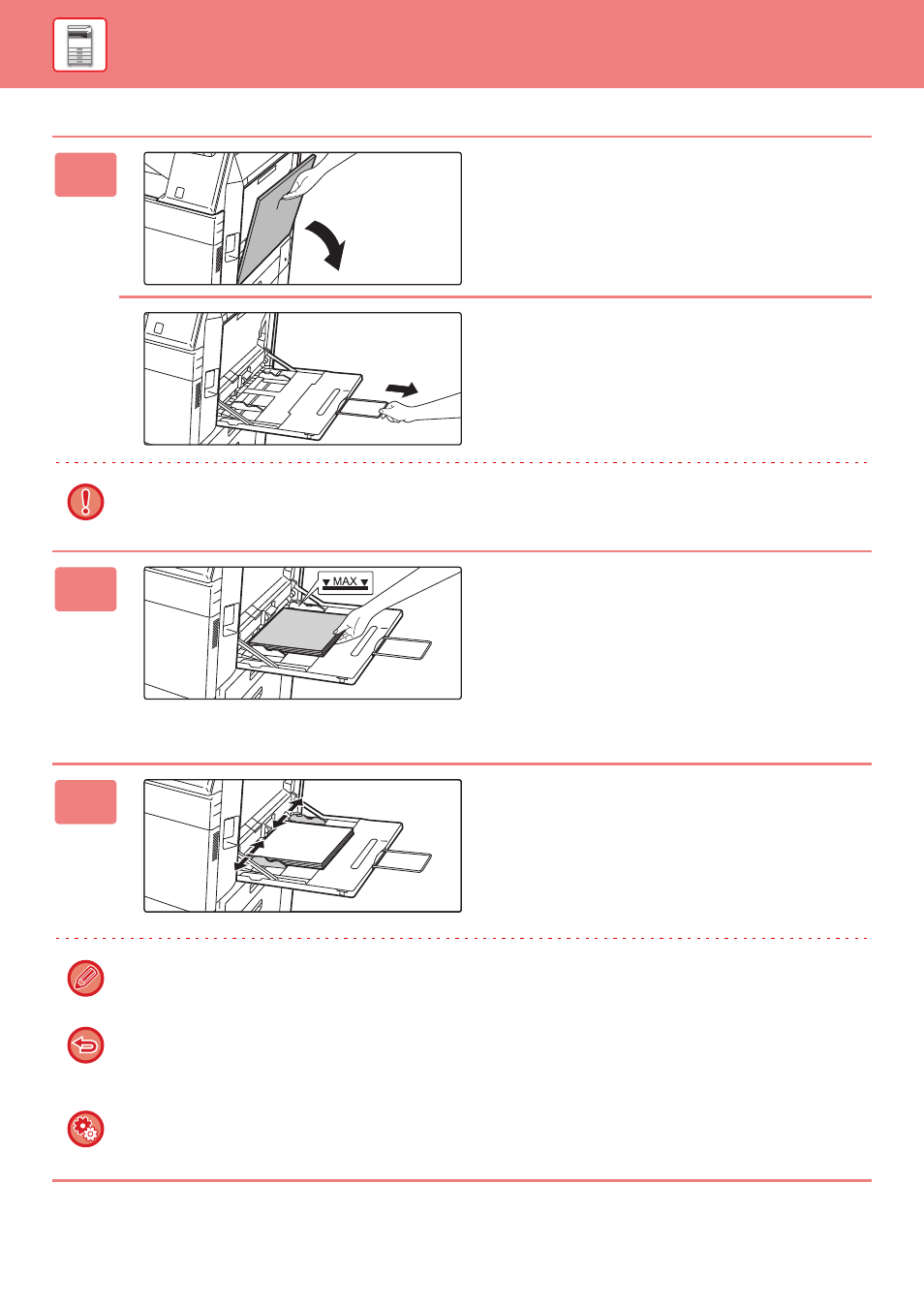 MAX