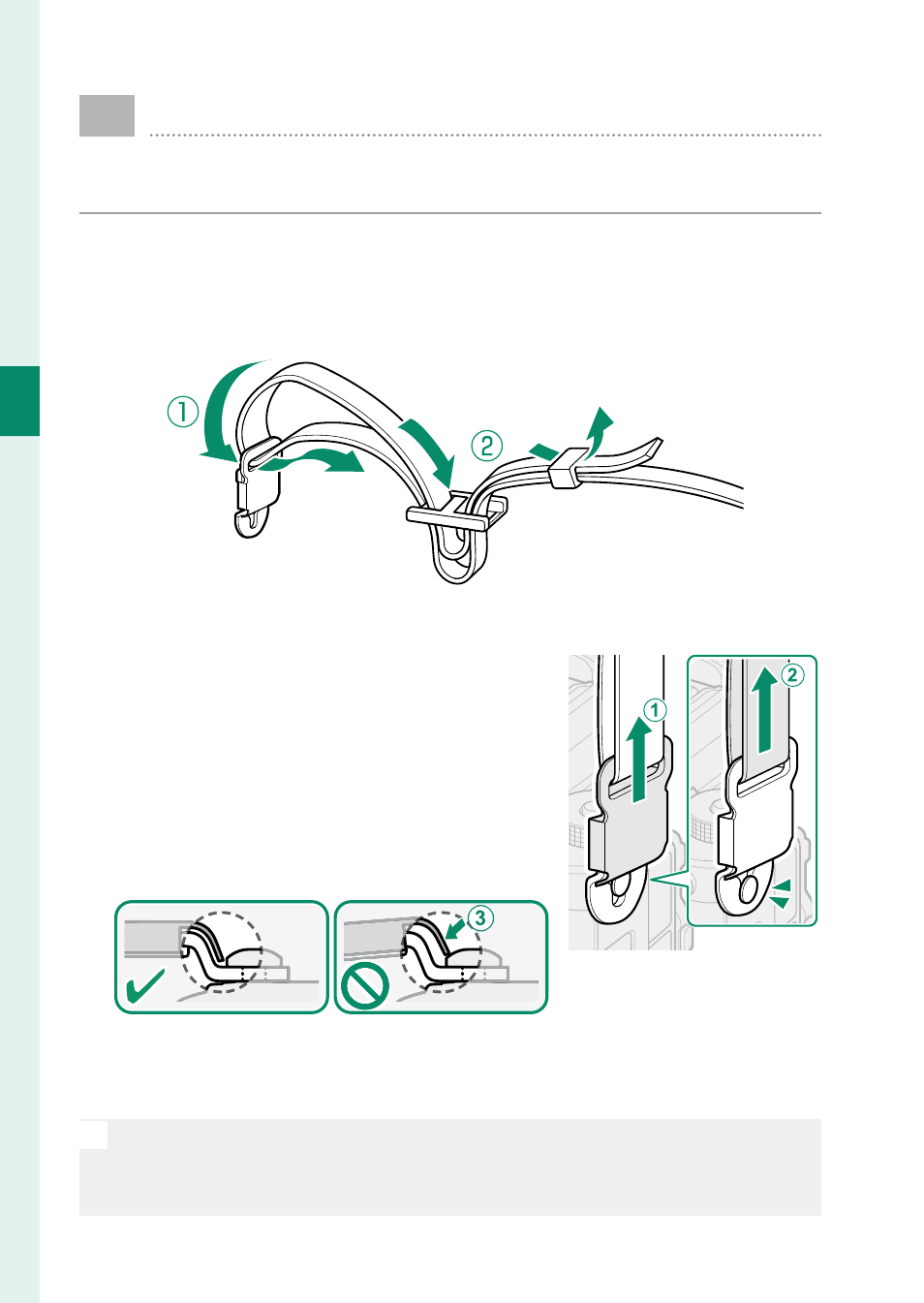 ①

②

①

②

③