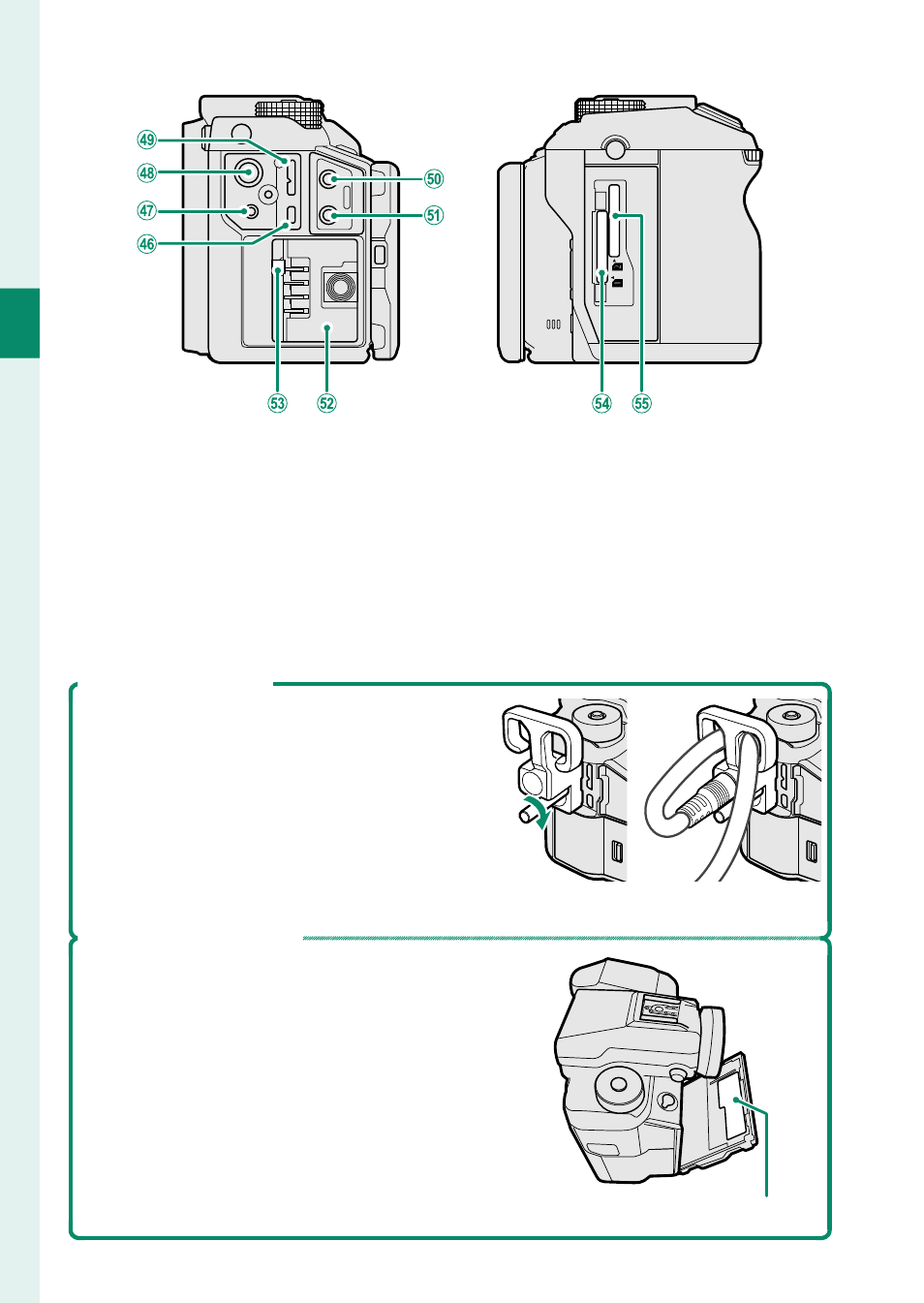 49
48
47
46
50
51
53
52
54
55