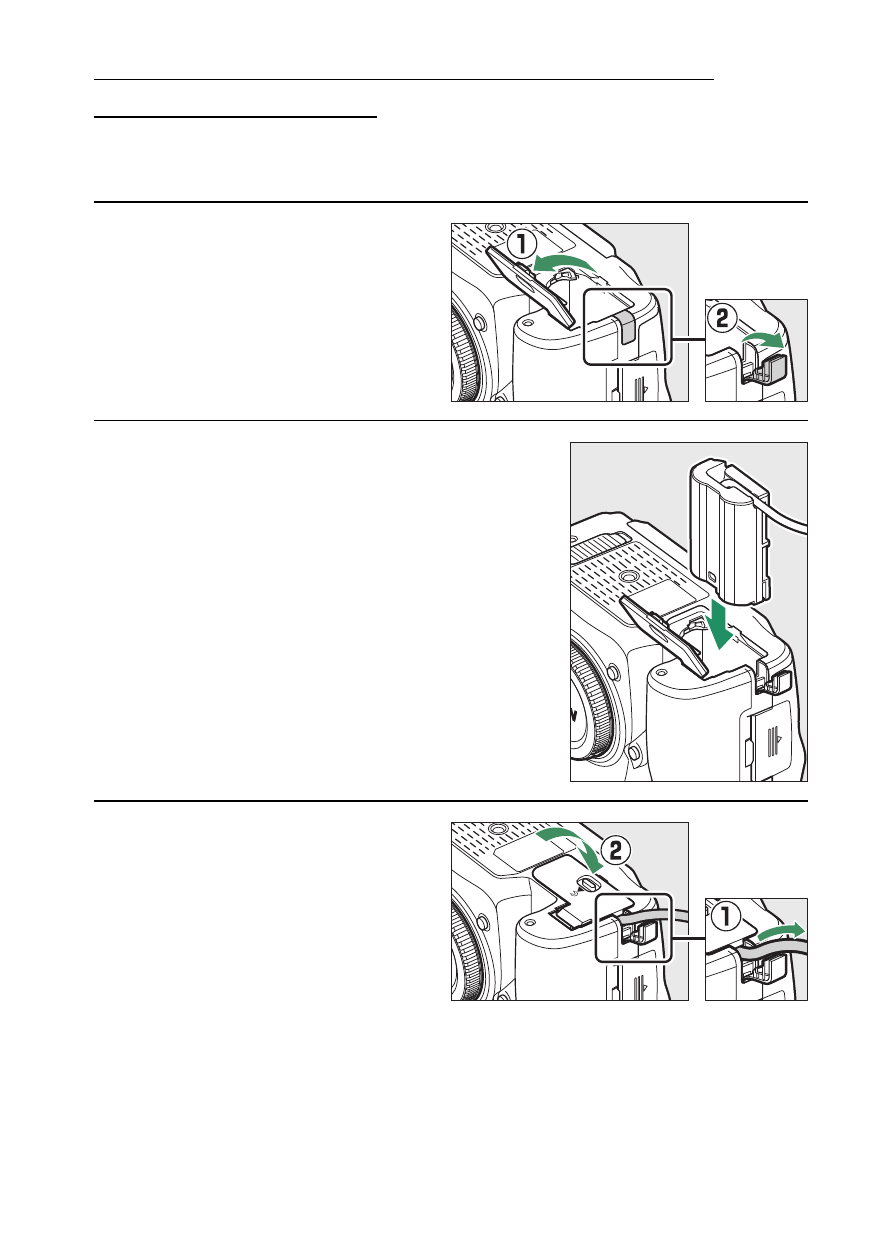 ①

②

②

①