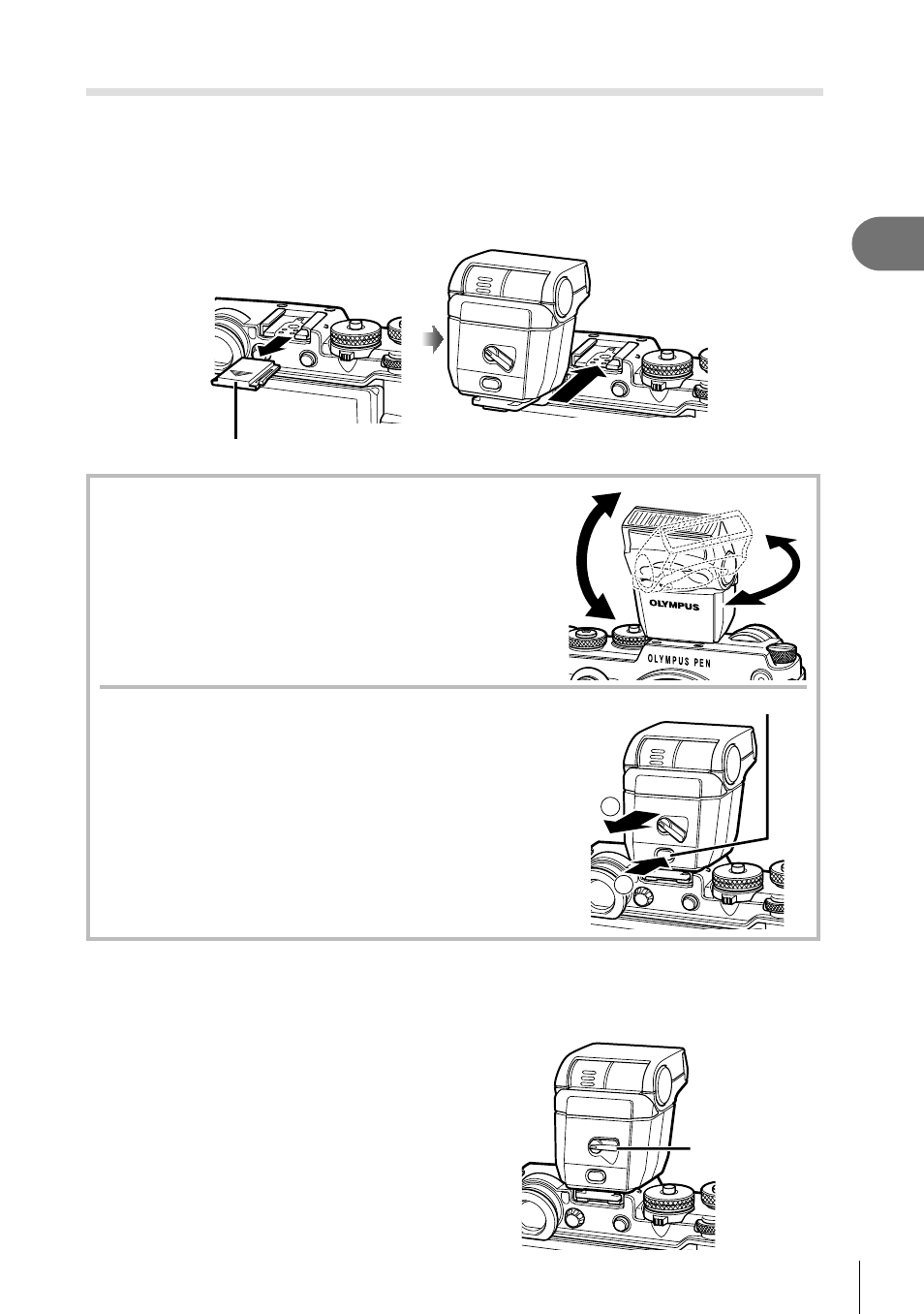 OLYMPUS

OLYMPUS PEN