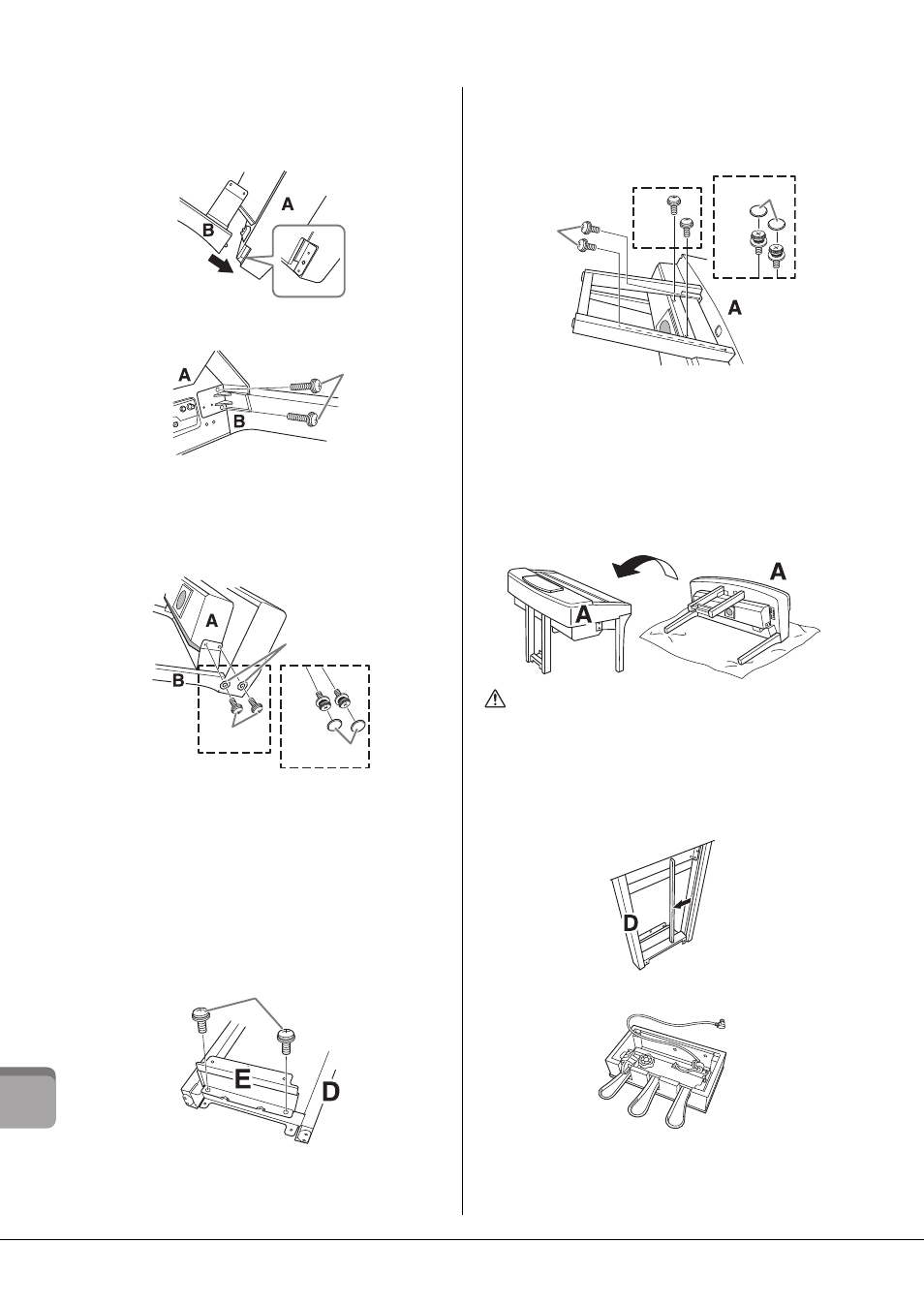 B
A

A
B

A
B

E
D

A

A
A

D