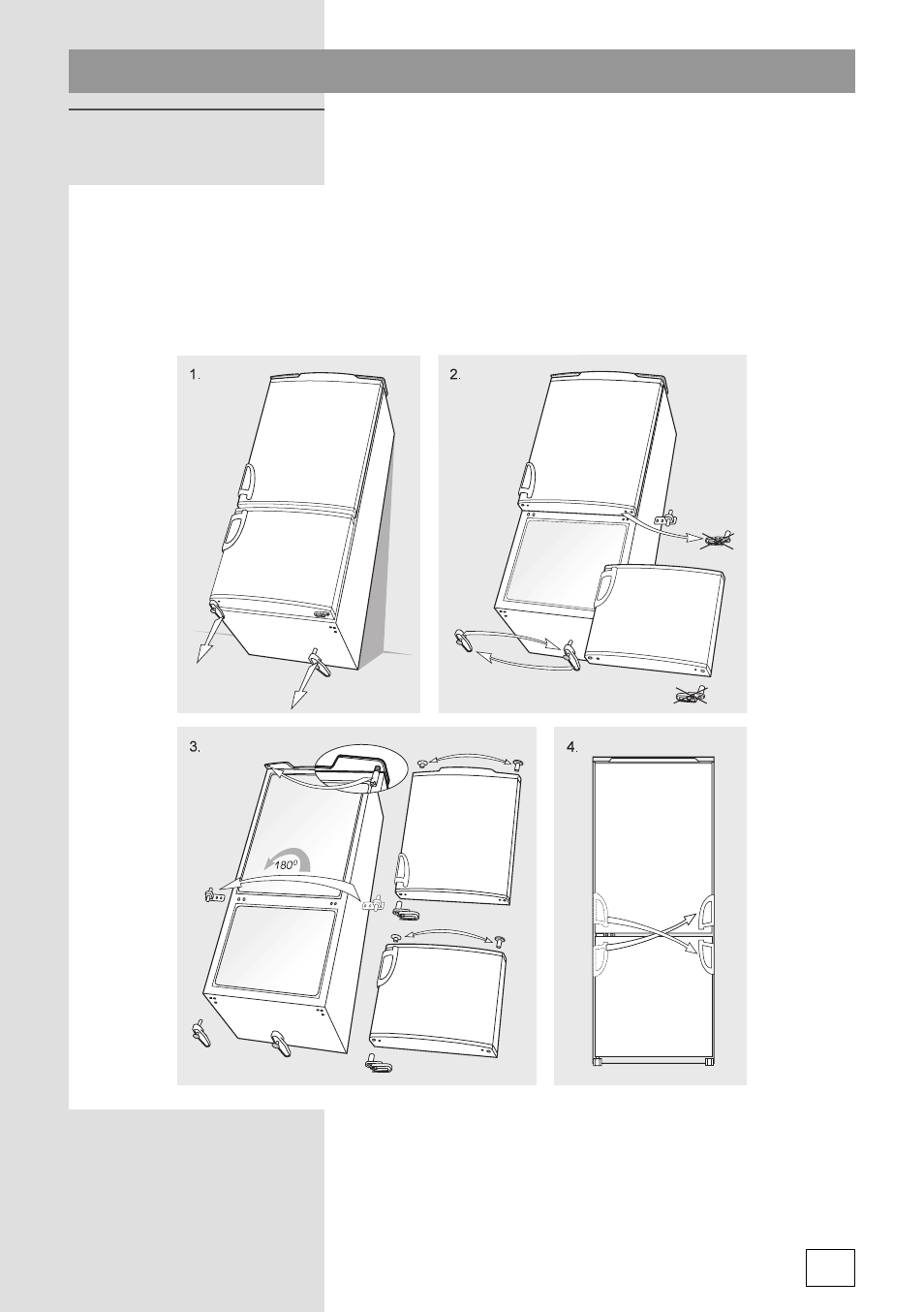 1.

2.

3.

$180^0$

4.